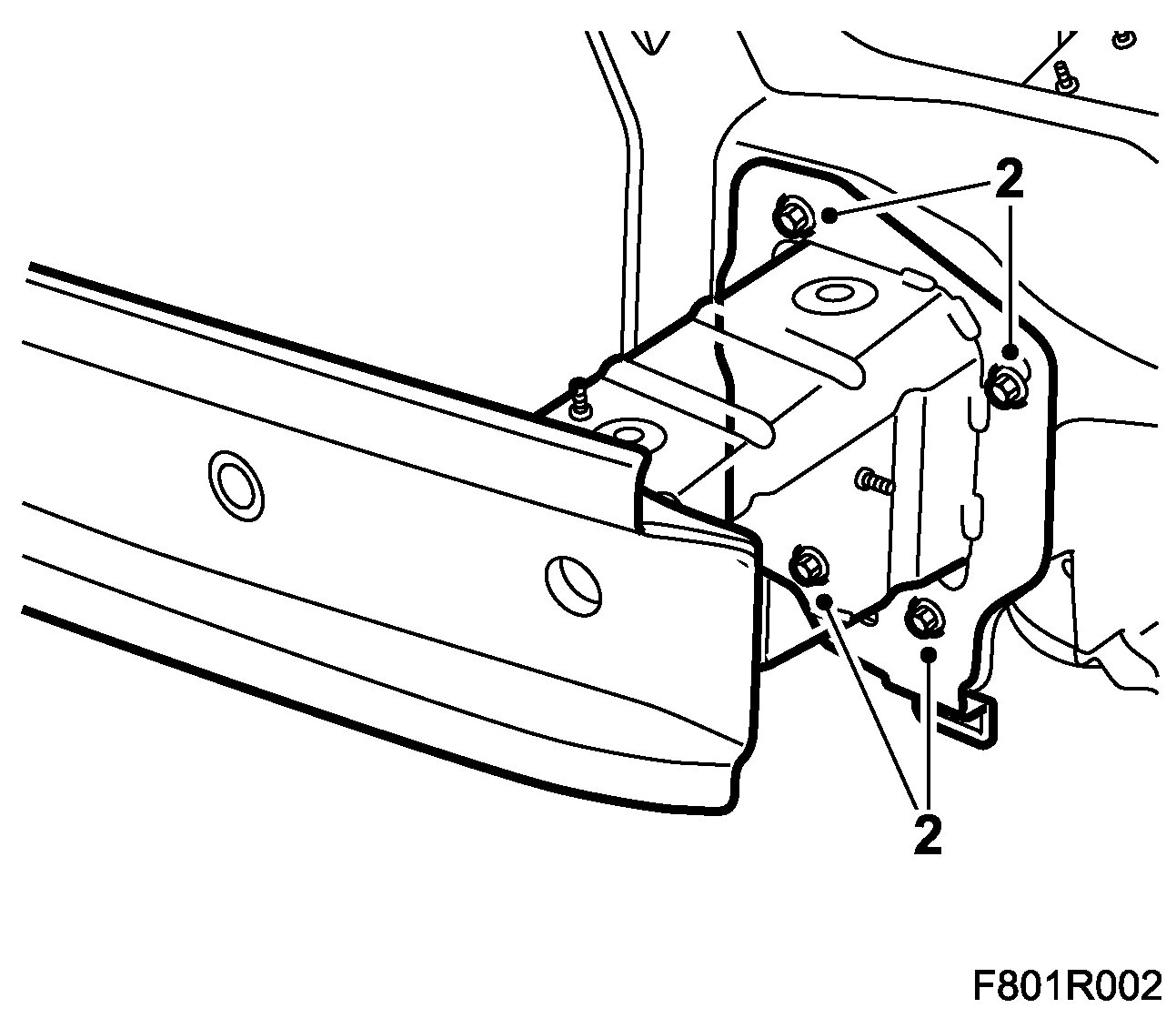 2

2

F801R002