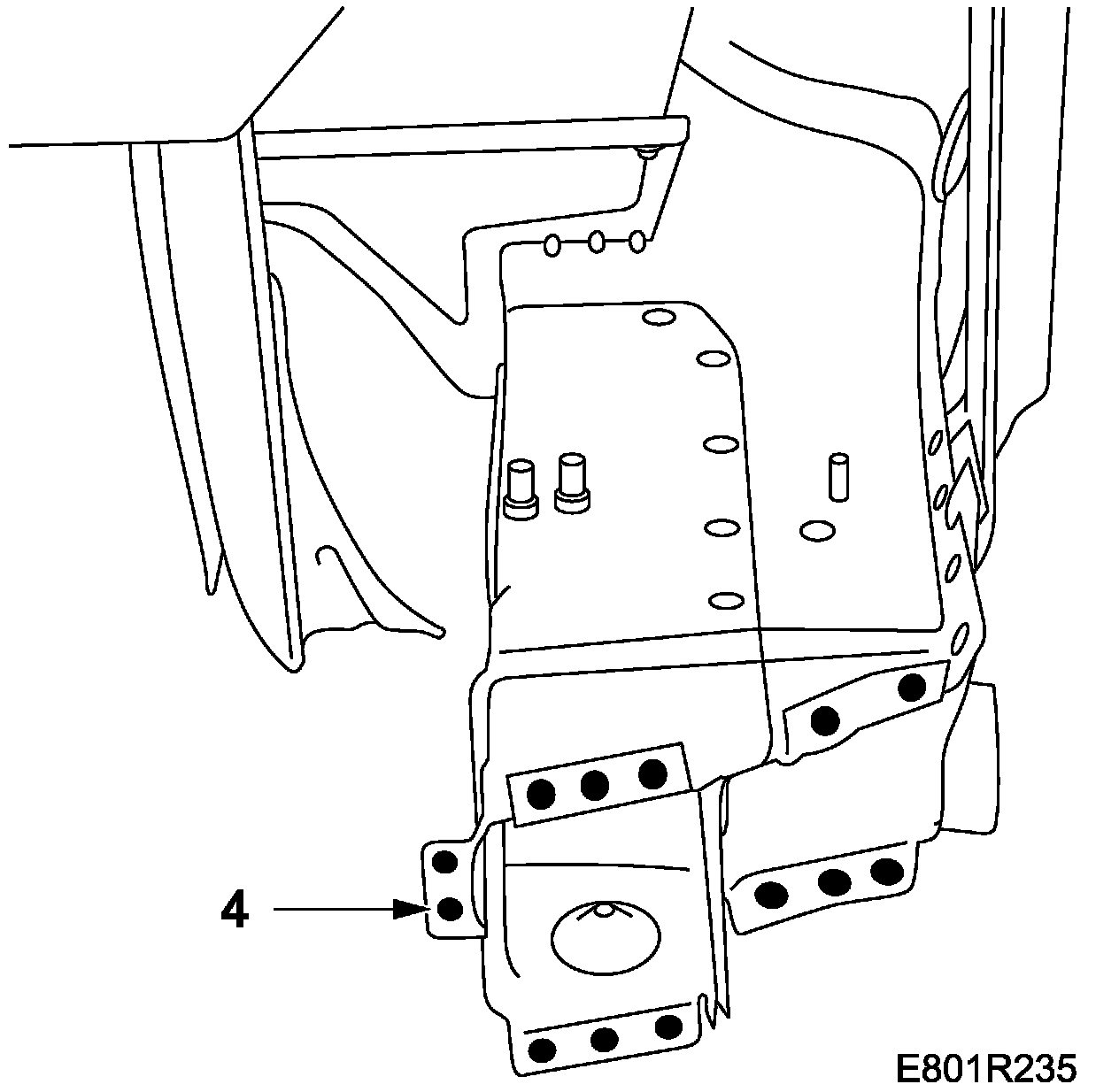 4

E801R235