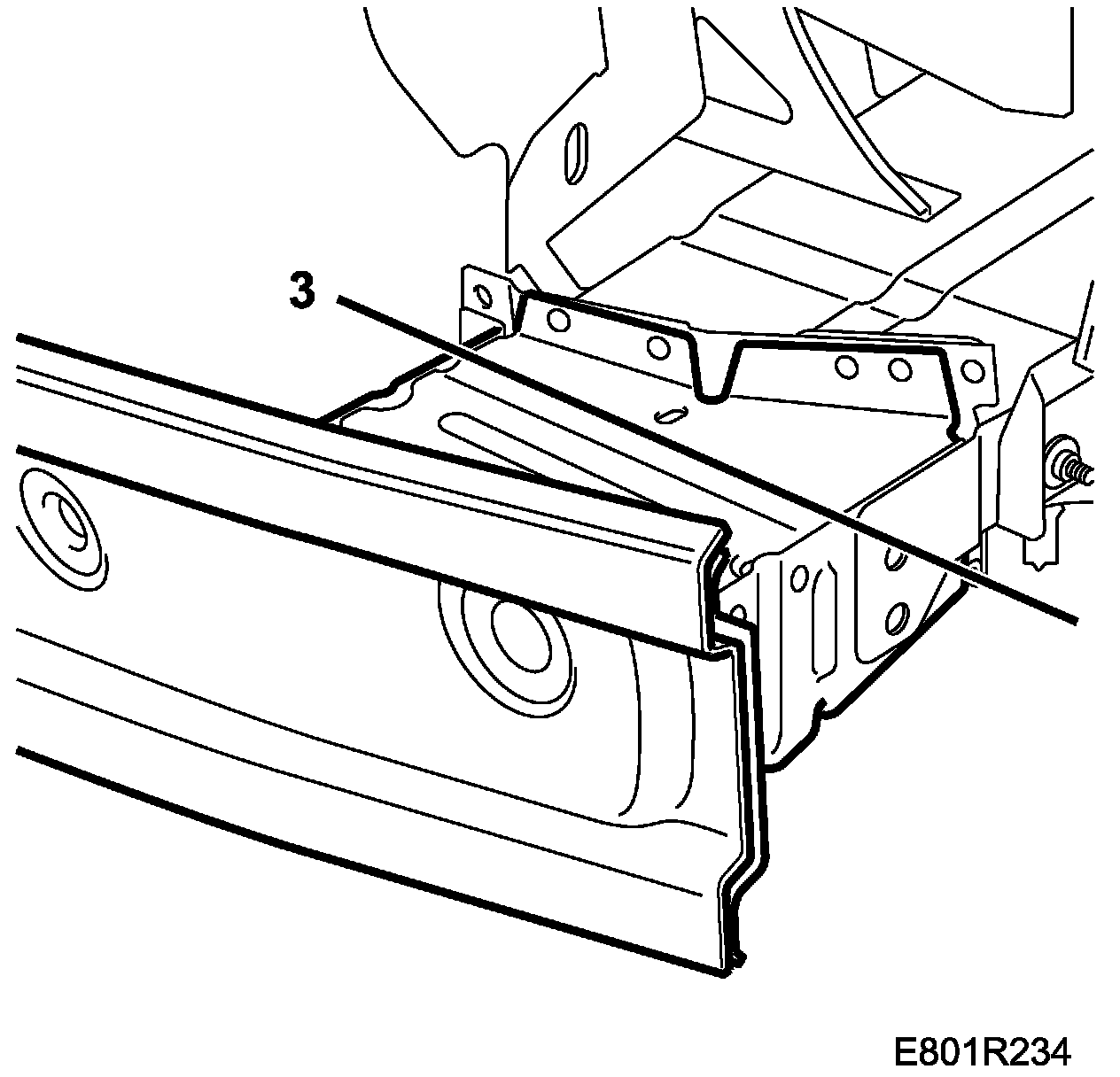 3

E801R234