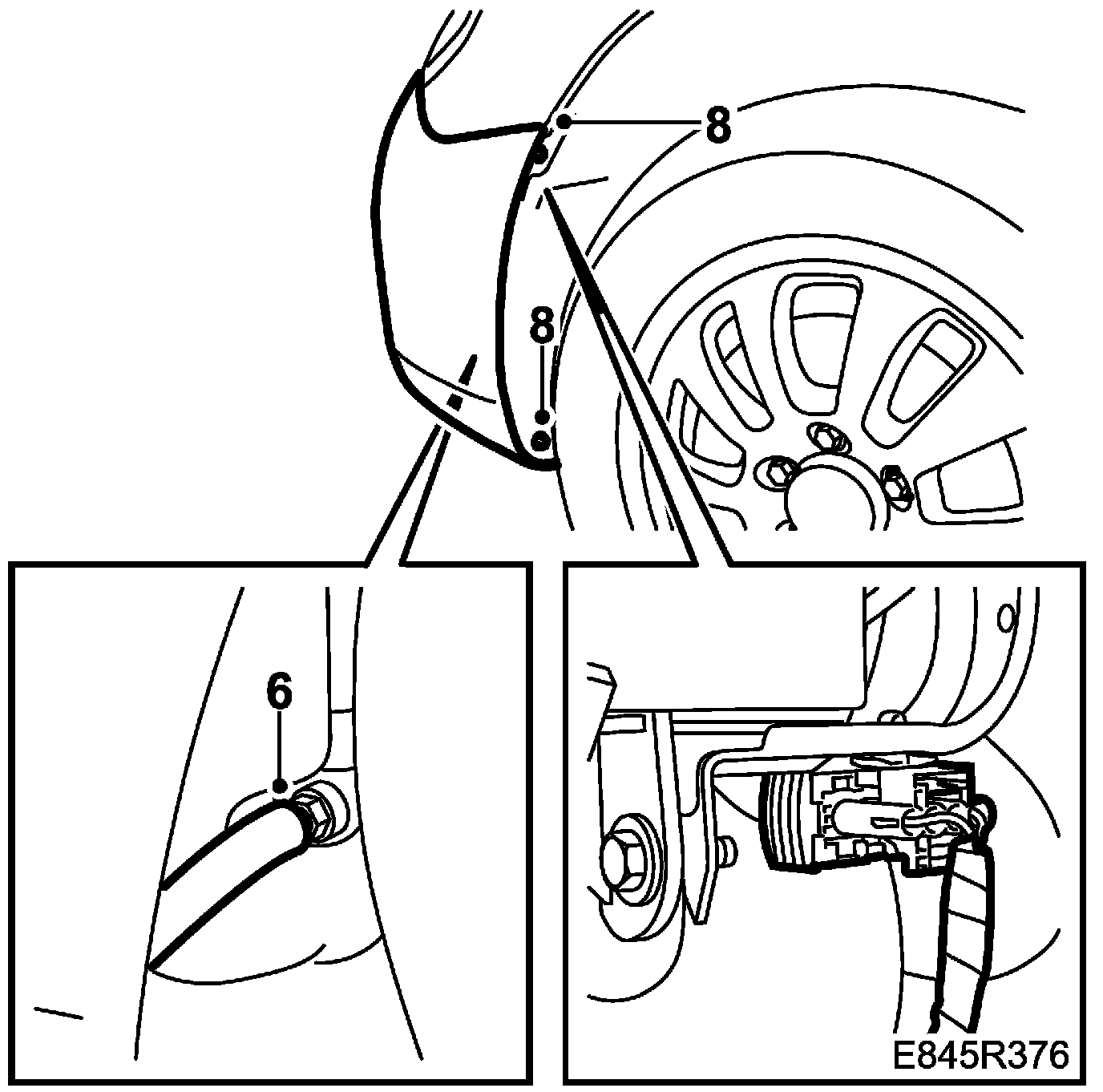 8

8

6

E845R376