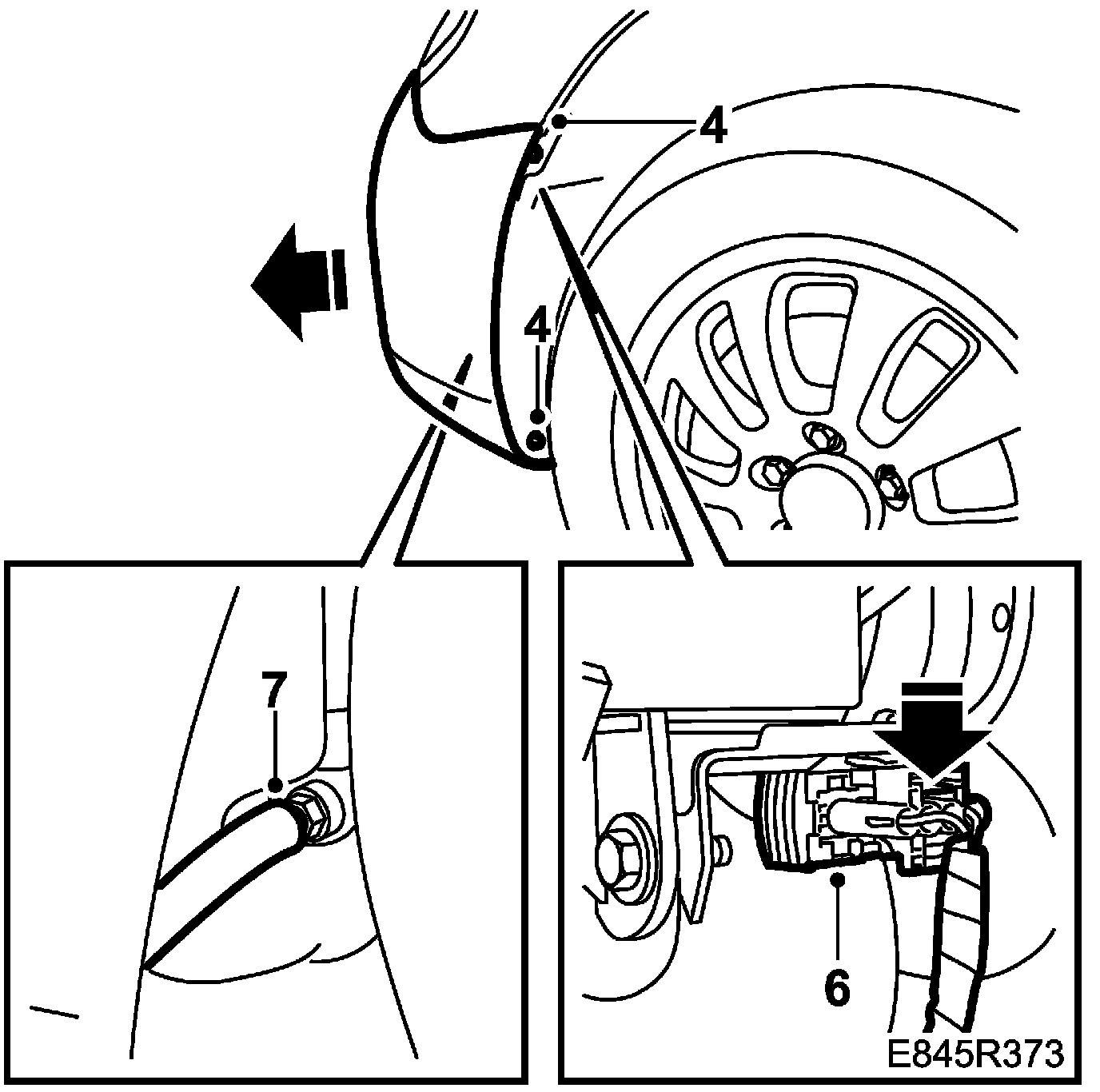 4
4
7
6
E845R373