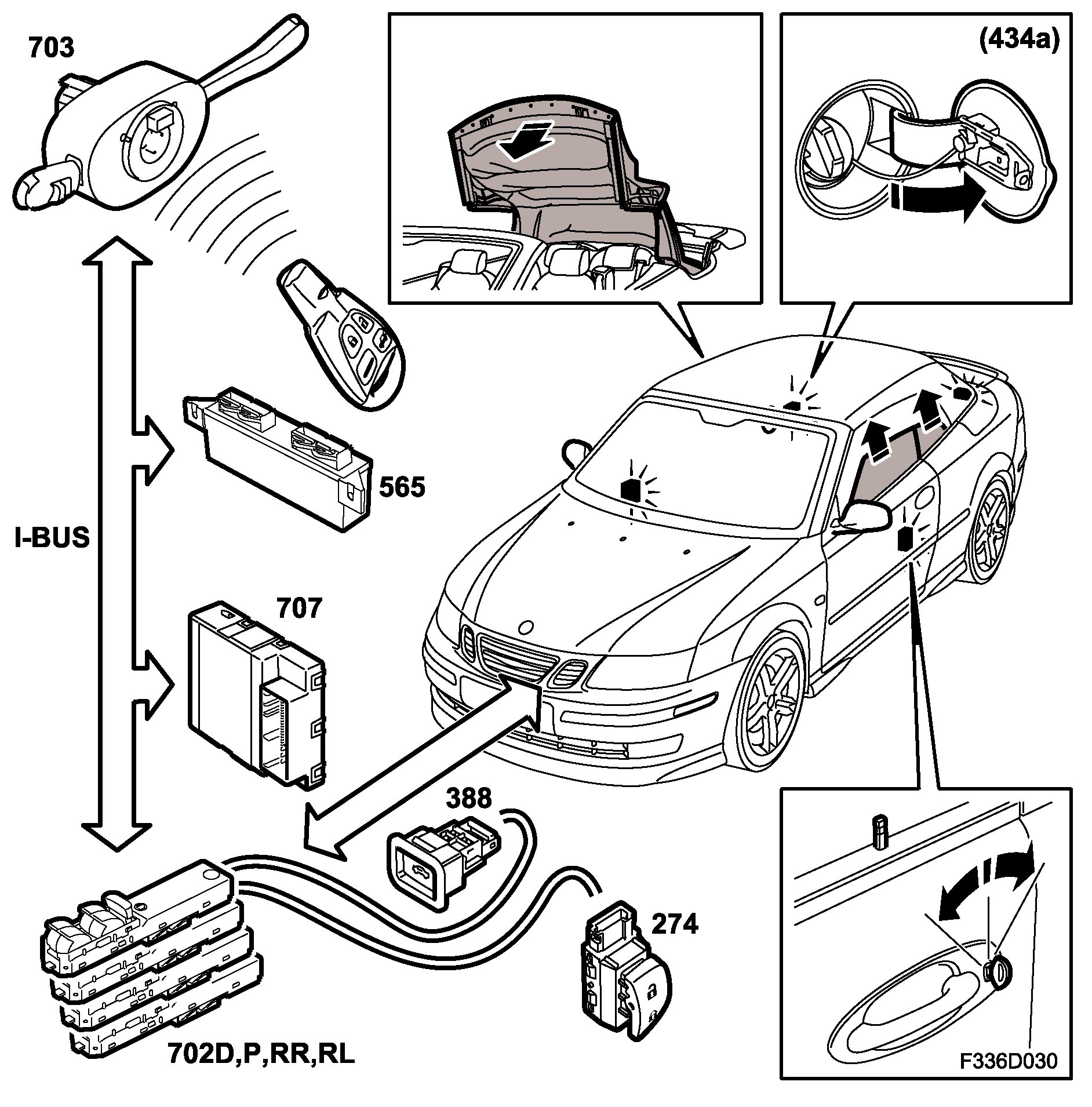 703

(434a)

I-BUS

565

707

388

274

702D,P,RR,RL

F336D030