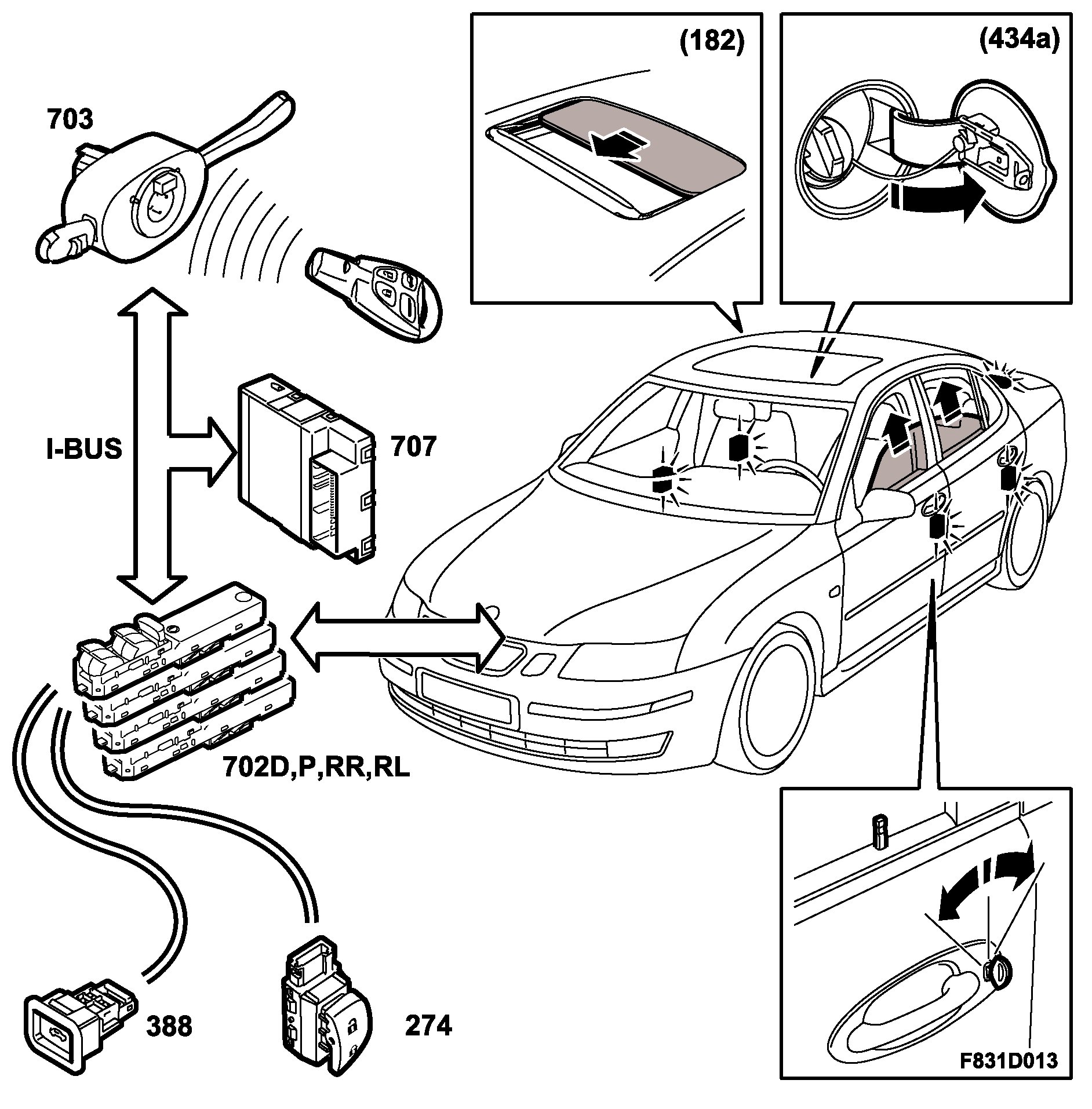 (182)

(434a)

703

I-BUS

707

702D,P,RR,RL

388

274

F831D013