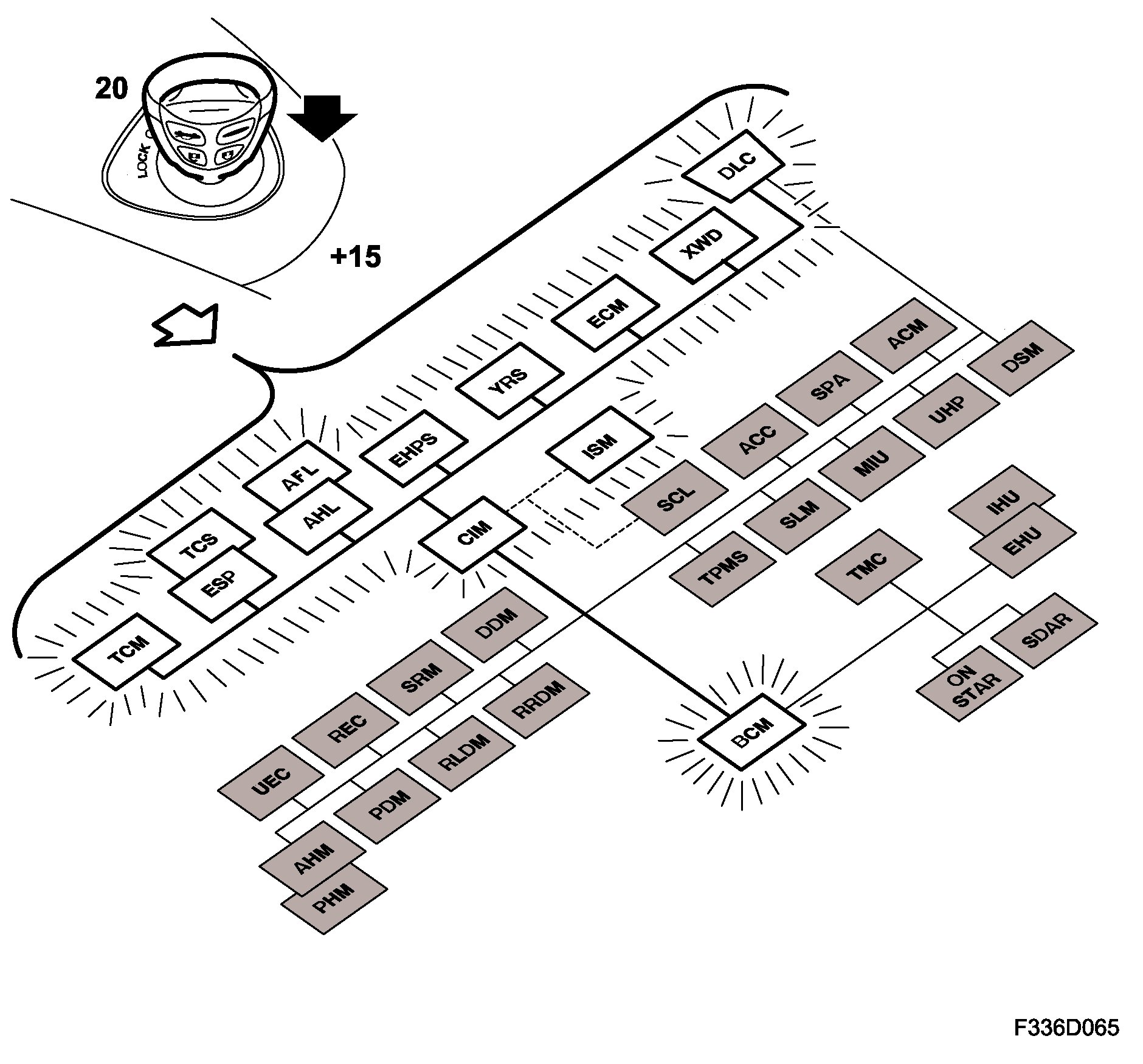 20

LOCK

+15

DLC

XWD

ECM

YRS

EHPS

AFL

AHL

TCS

ESP

TCM

ISM

CIM

ACM

DSM

SPA

UHP

ACC

MIU

SCL

SLM

TPMS

IHU

EHU

TMC

SDAR

ON STAR

BCM

DDM

SRM

RRDM

REC

RLDM

UEC

PDM

AHM

PHM

F336D065