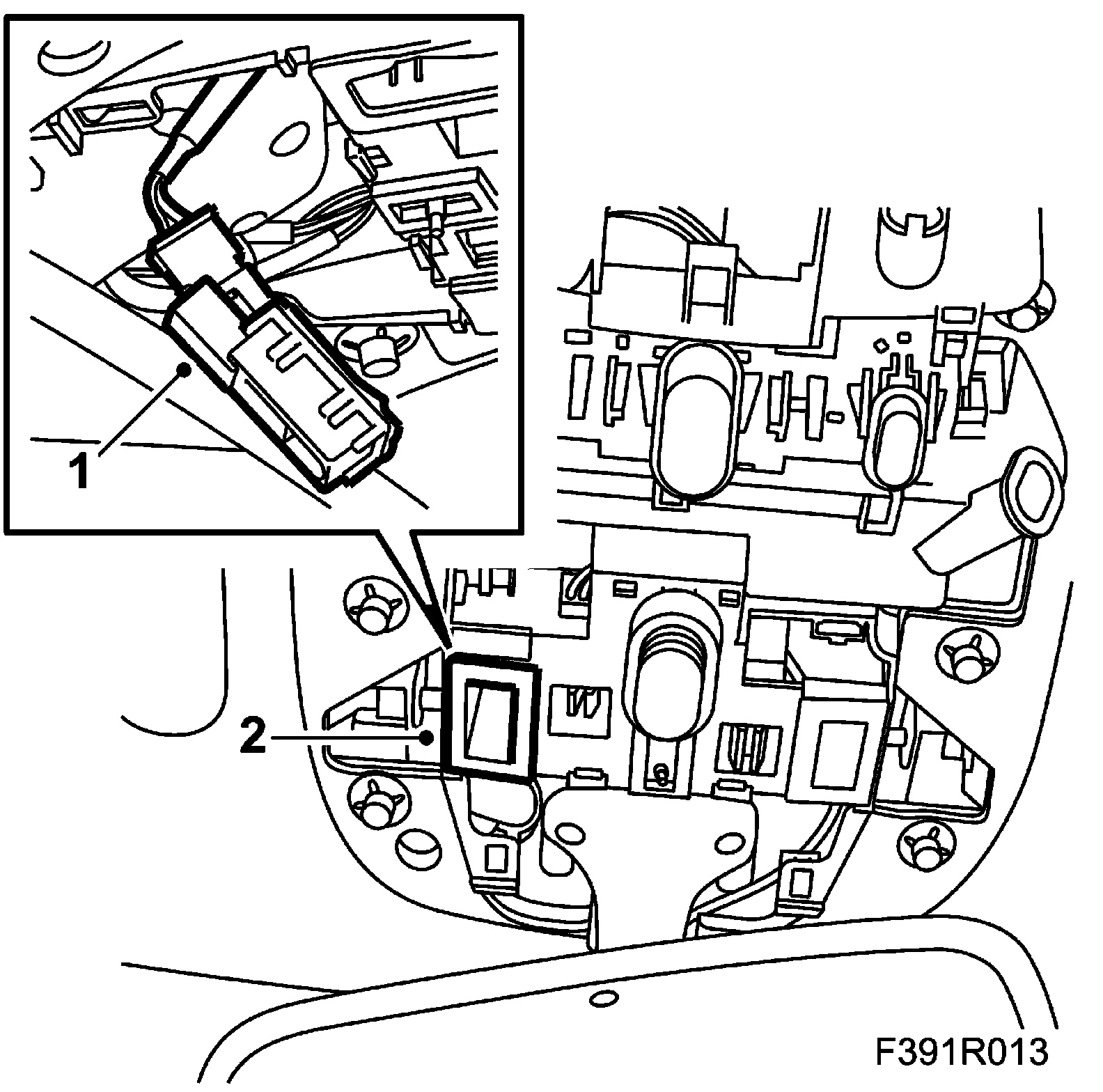 1

2

F391R013