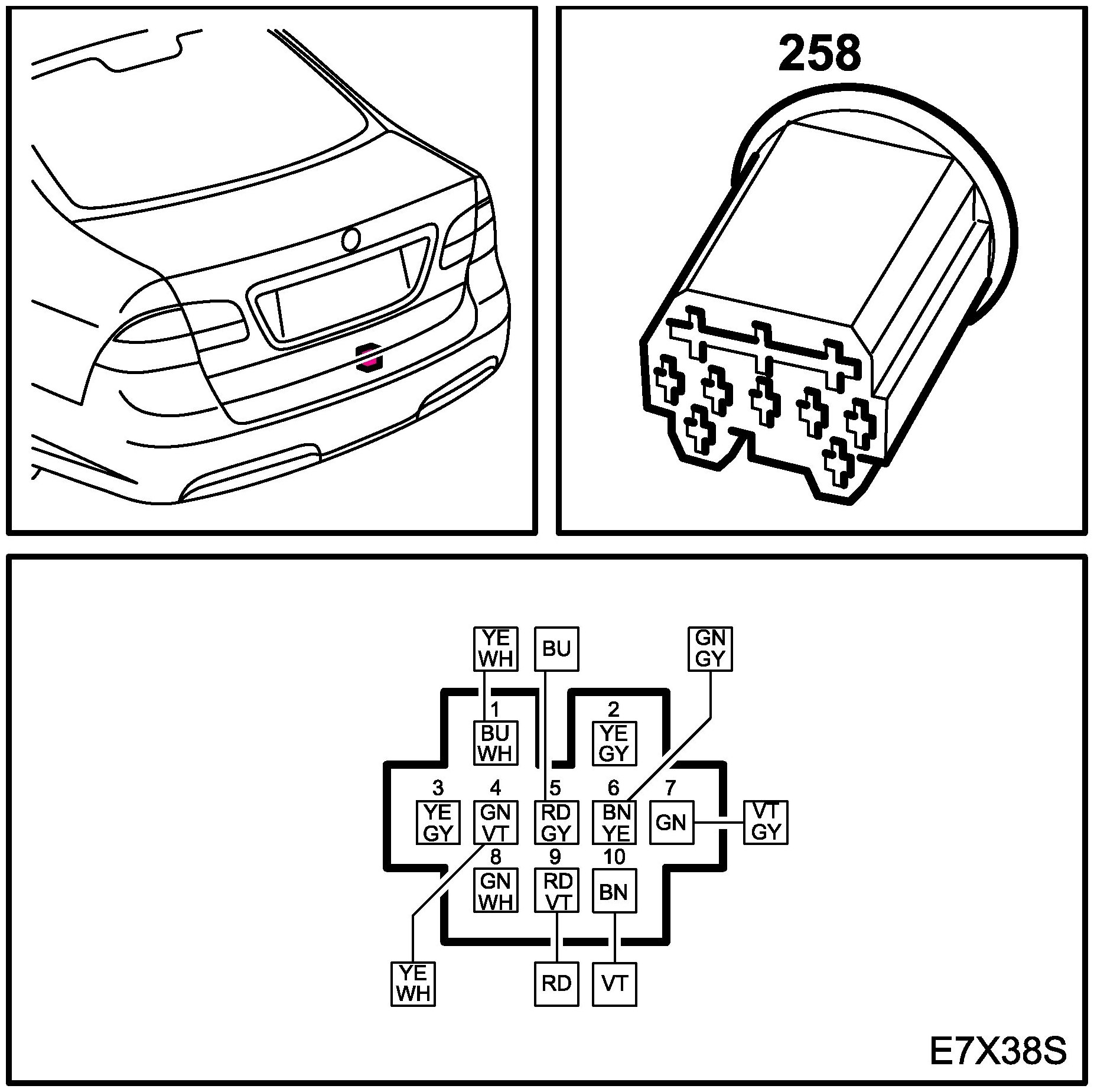 258

YE WH
BU
GN GY

1
BU WH
2
YE GY

3
YE GY
4
GN VT
5
RD GY
6
BN YE
7
GN
VT GY

8
GN WH
9
RD VT
10
BN

YE WH
RD
VT

E7X38S