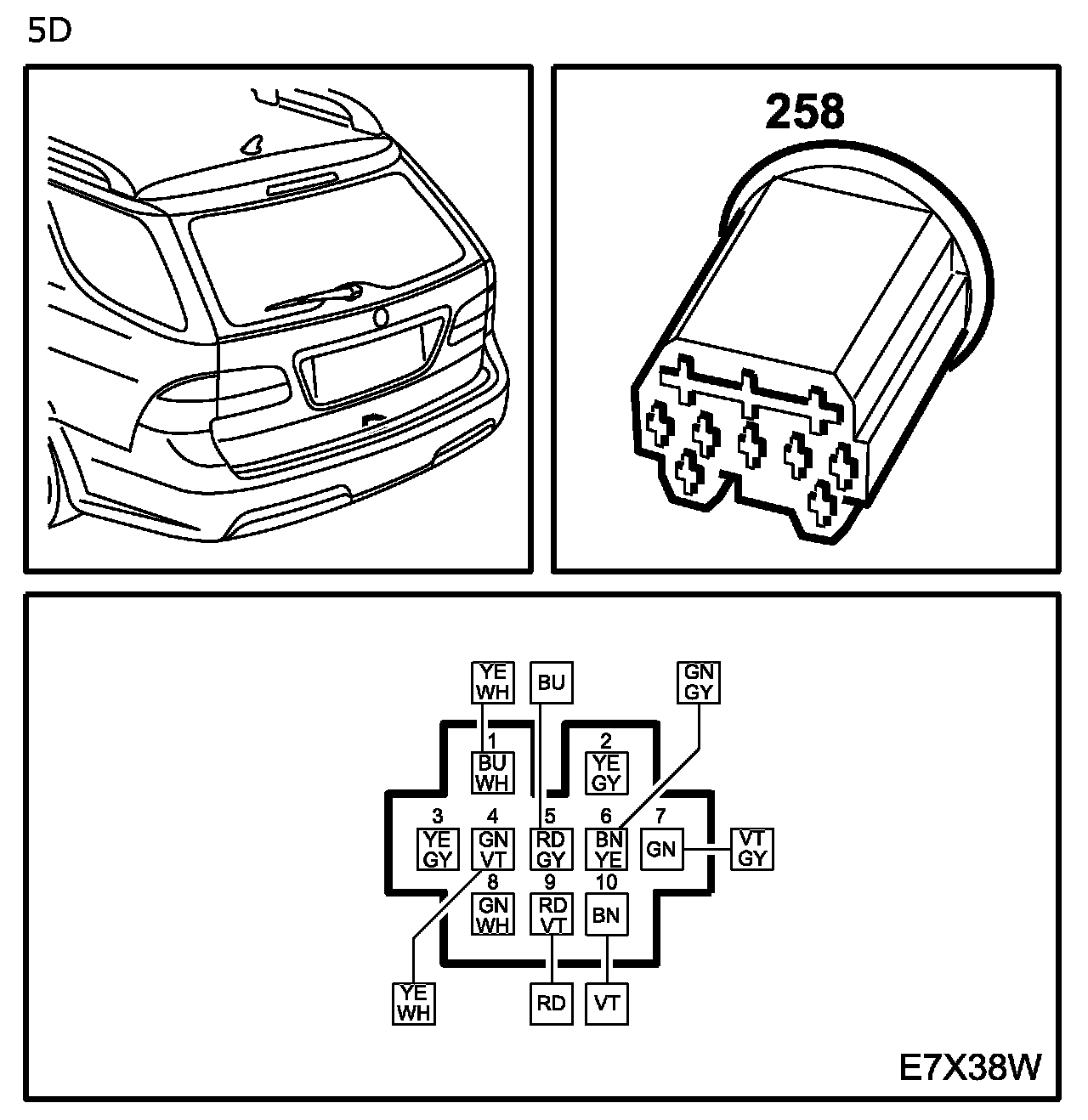 5D

258

YE WH

BU

GN GY

1
BU WH

2
YE GY

3
YE GY

4
GN VT

5
RD GY

6
BN YE

7
GN

VT GY

8
GN WH

9
RD VT

10
BN

YE WH

RD

VT

E7X38W