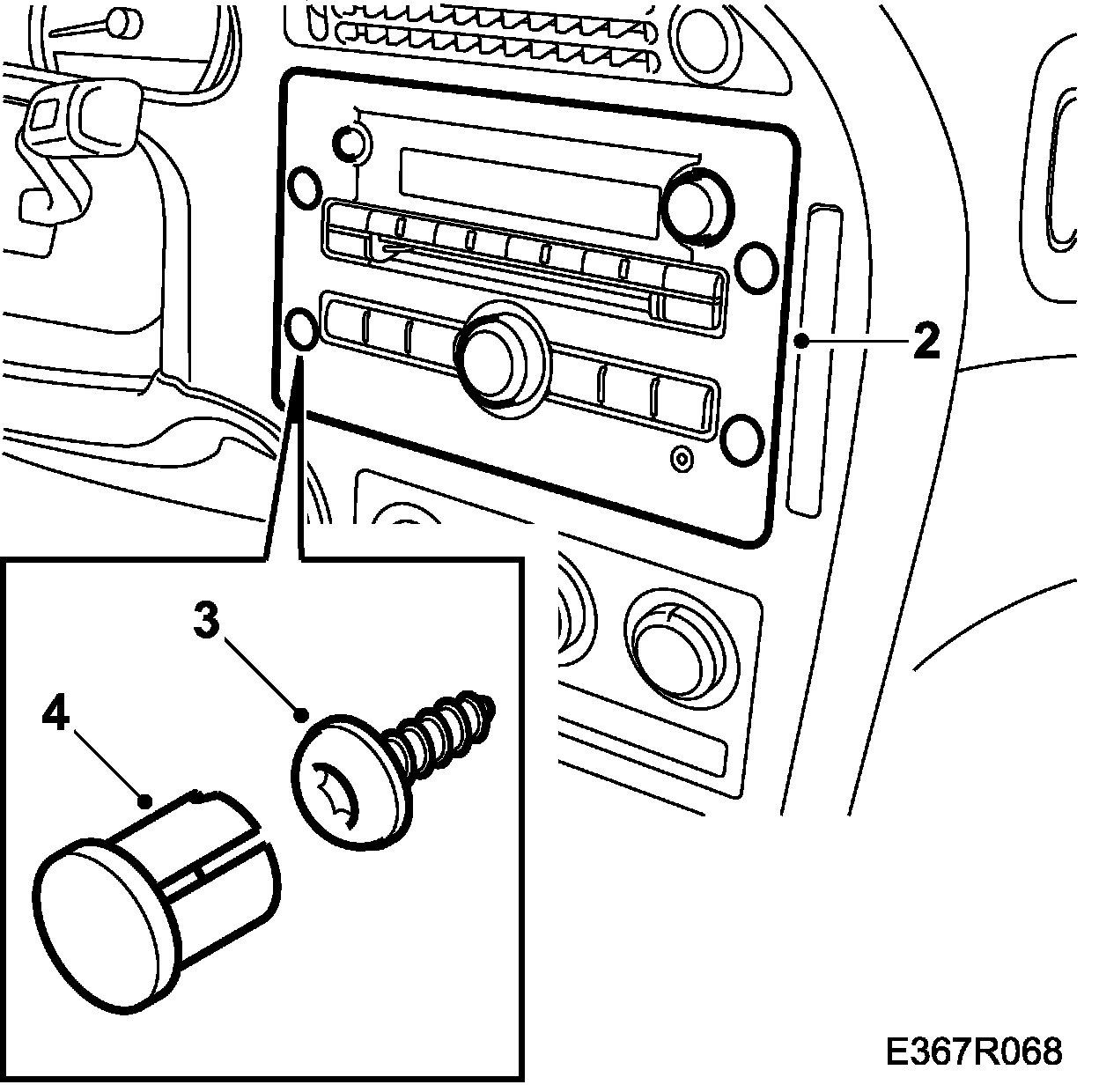 2
3
4
E367R068