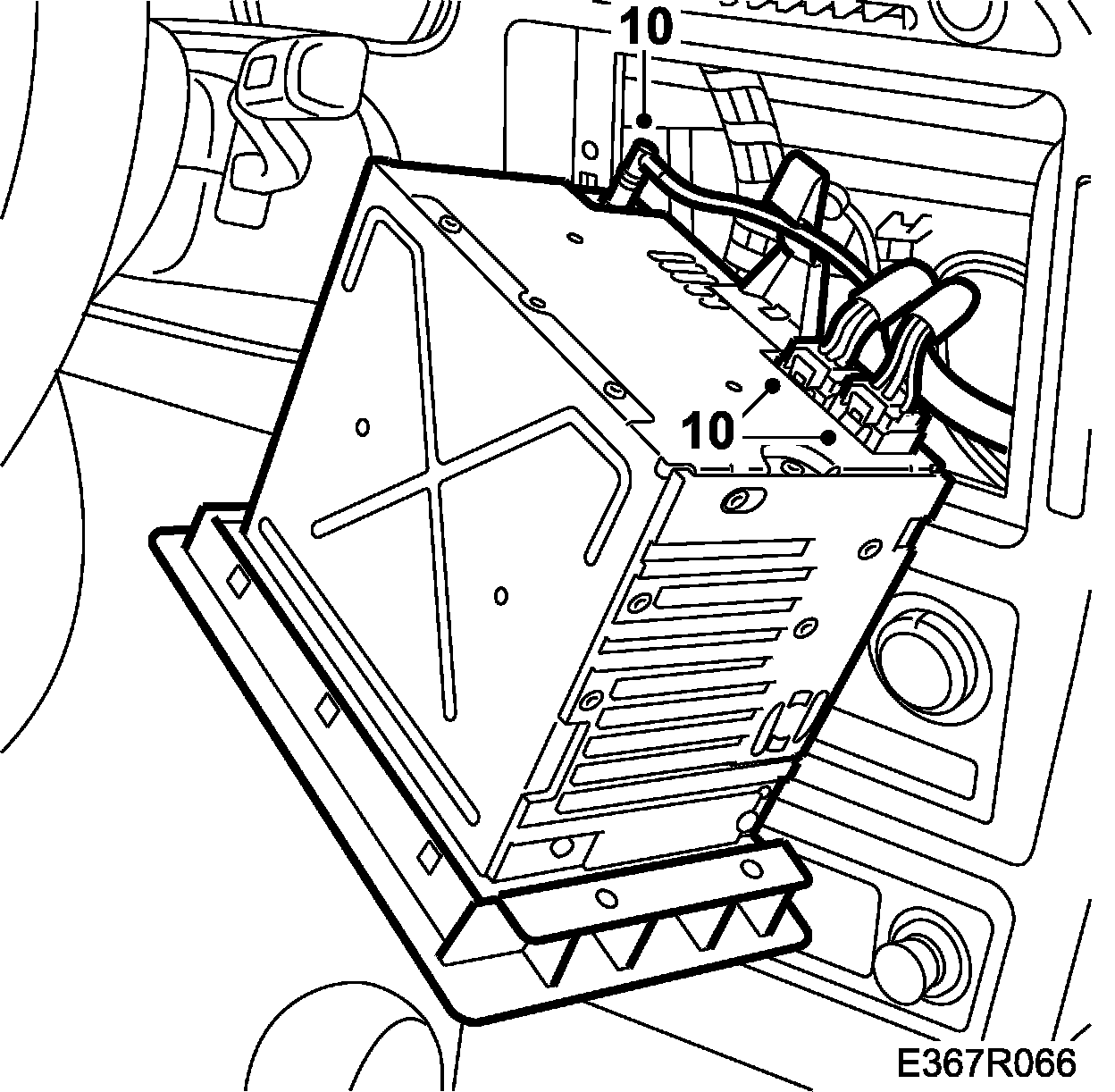 10
10
E367R066