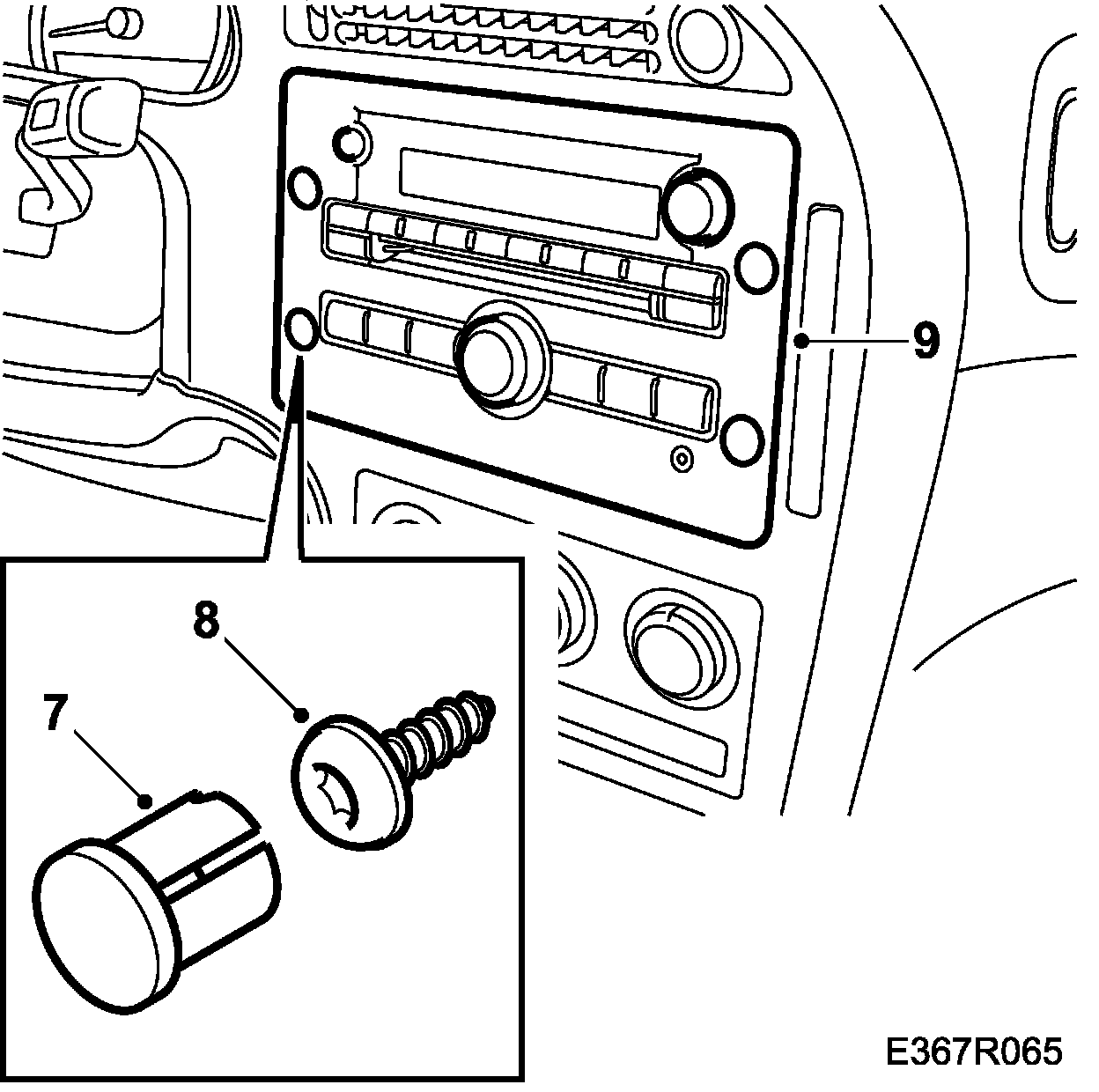 9

8

7

E367R065