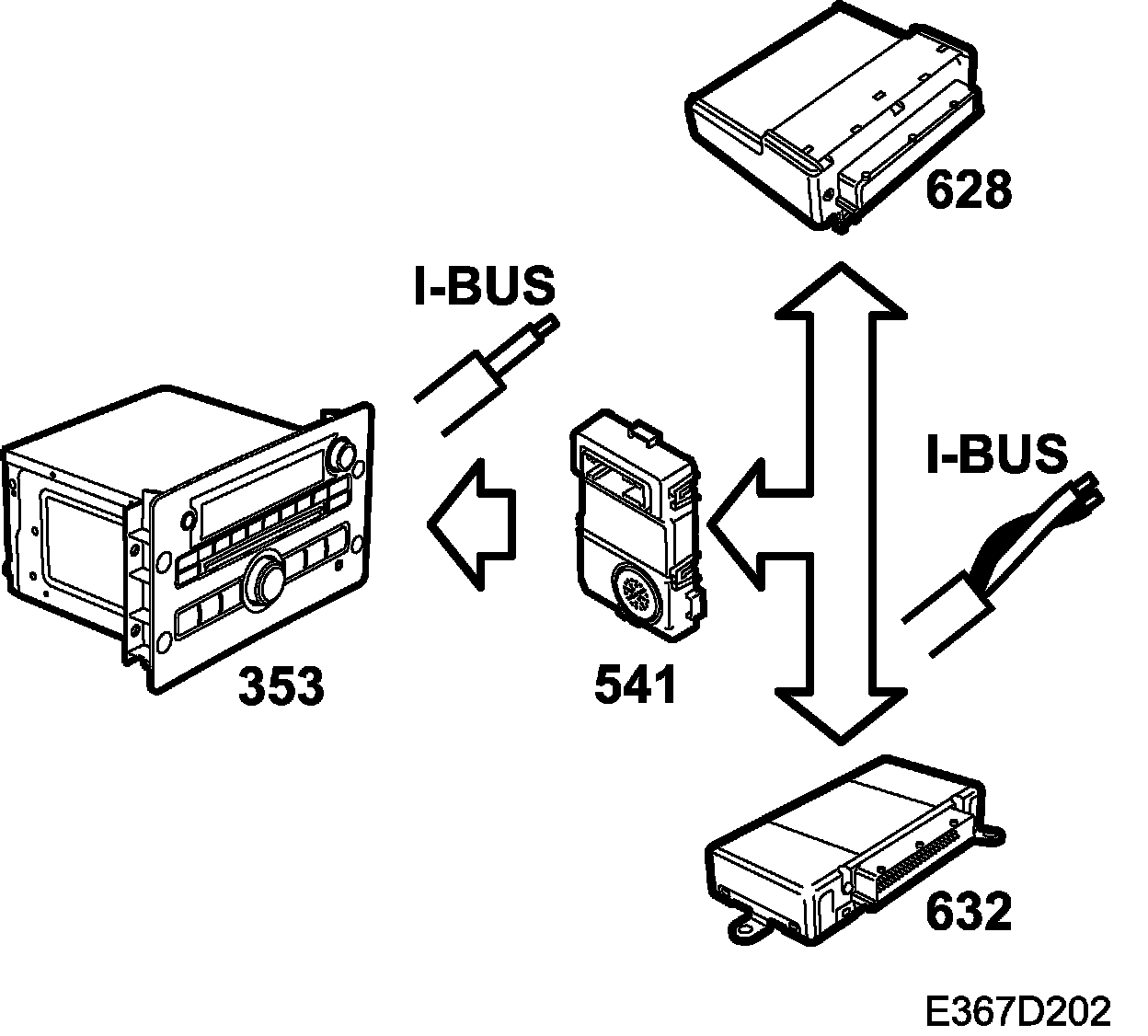 628

I-BUS

I-BUS

353

541

632

E367D202