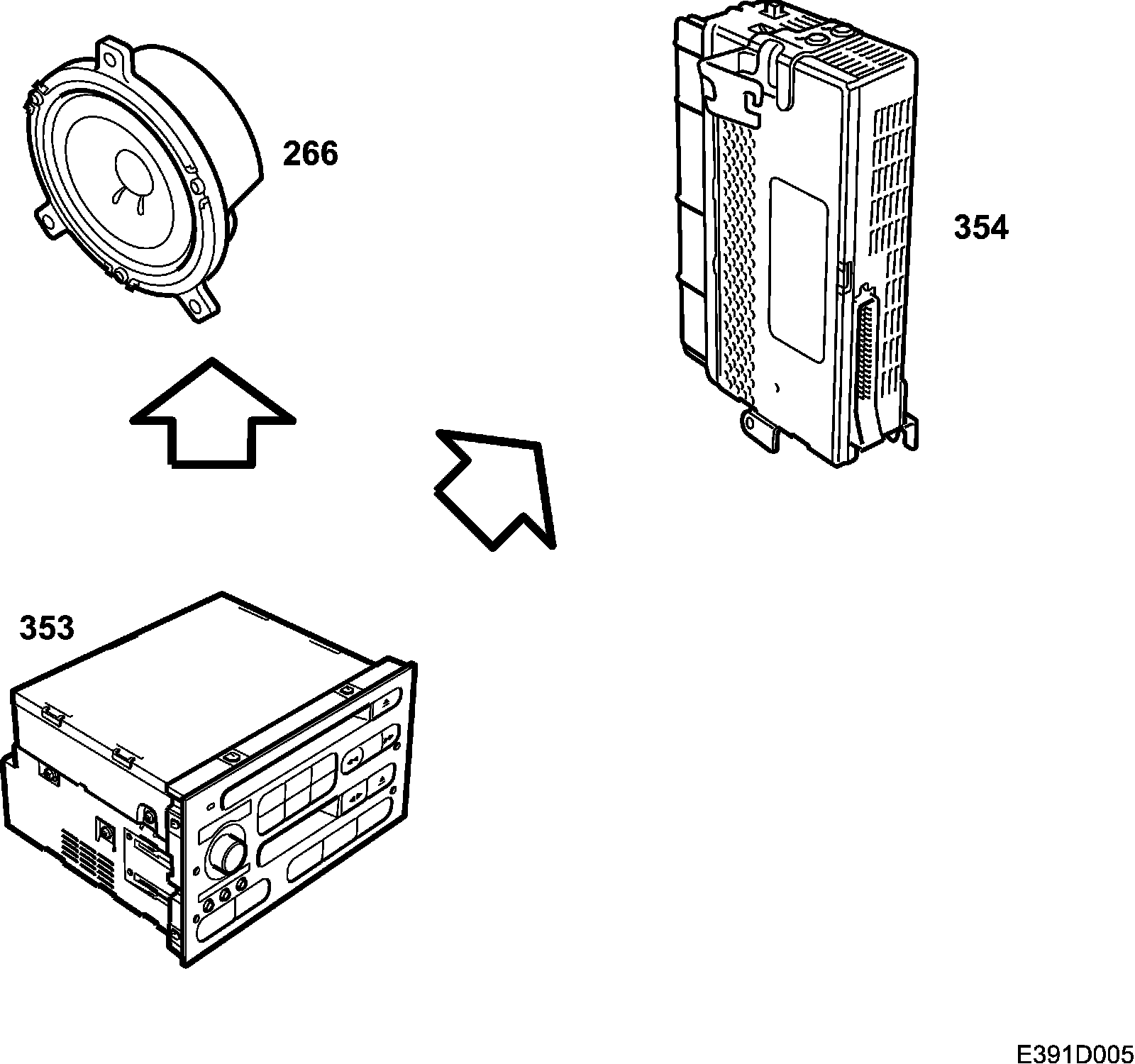 266

354

353

E391D005