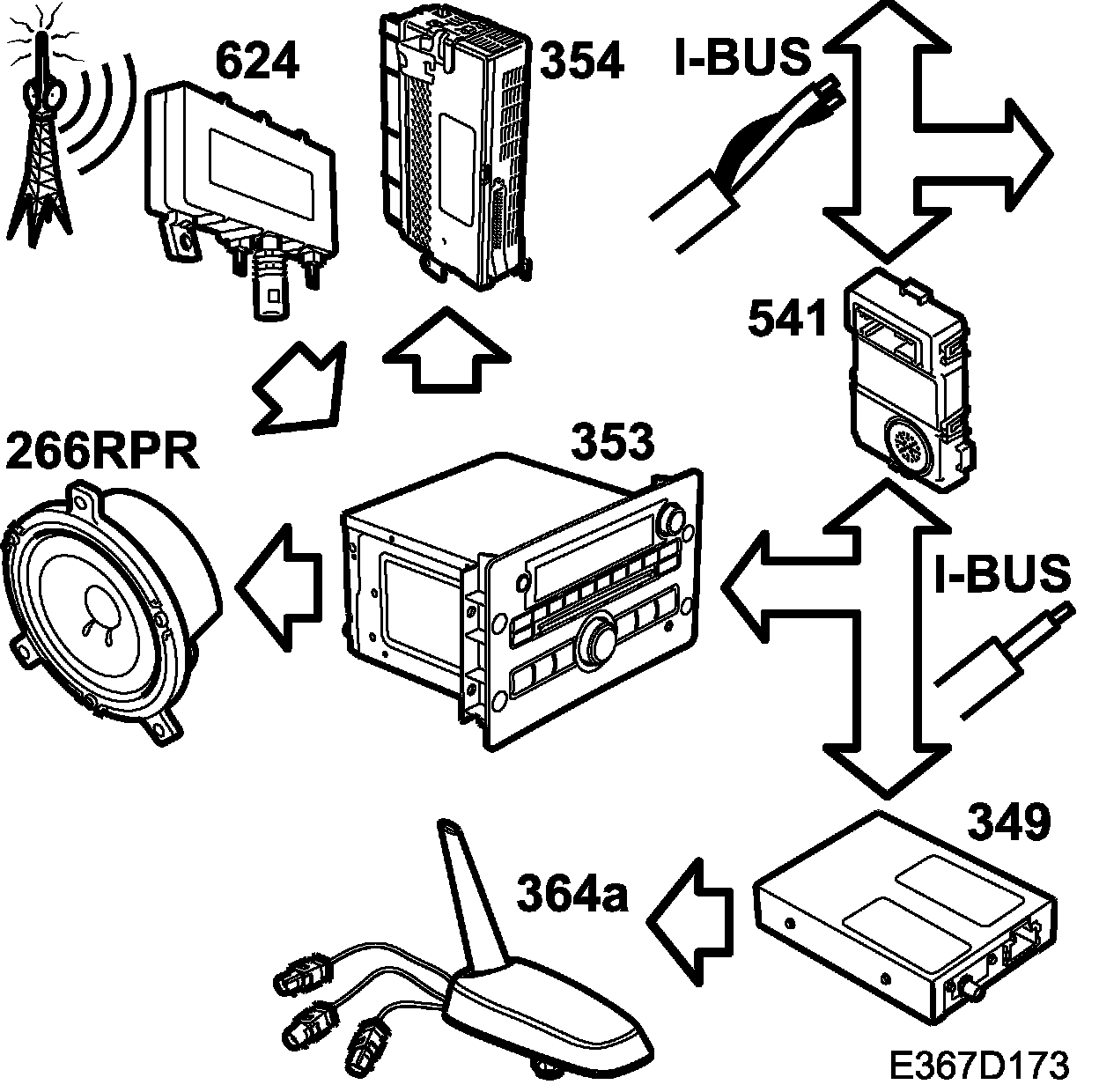 624
354
I-BUS
541
266RPR
353
I-BUS
349
364a
E367D173