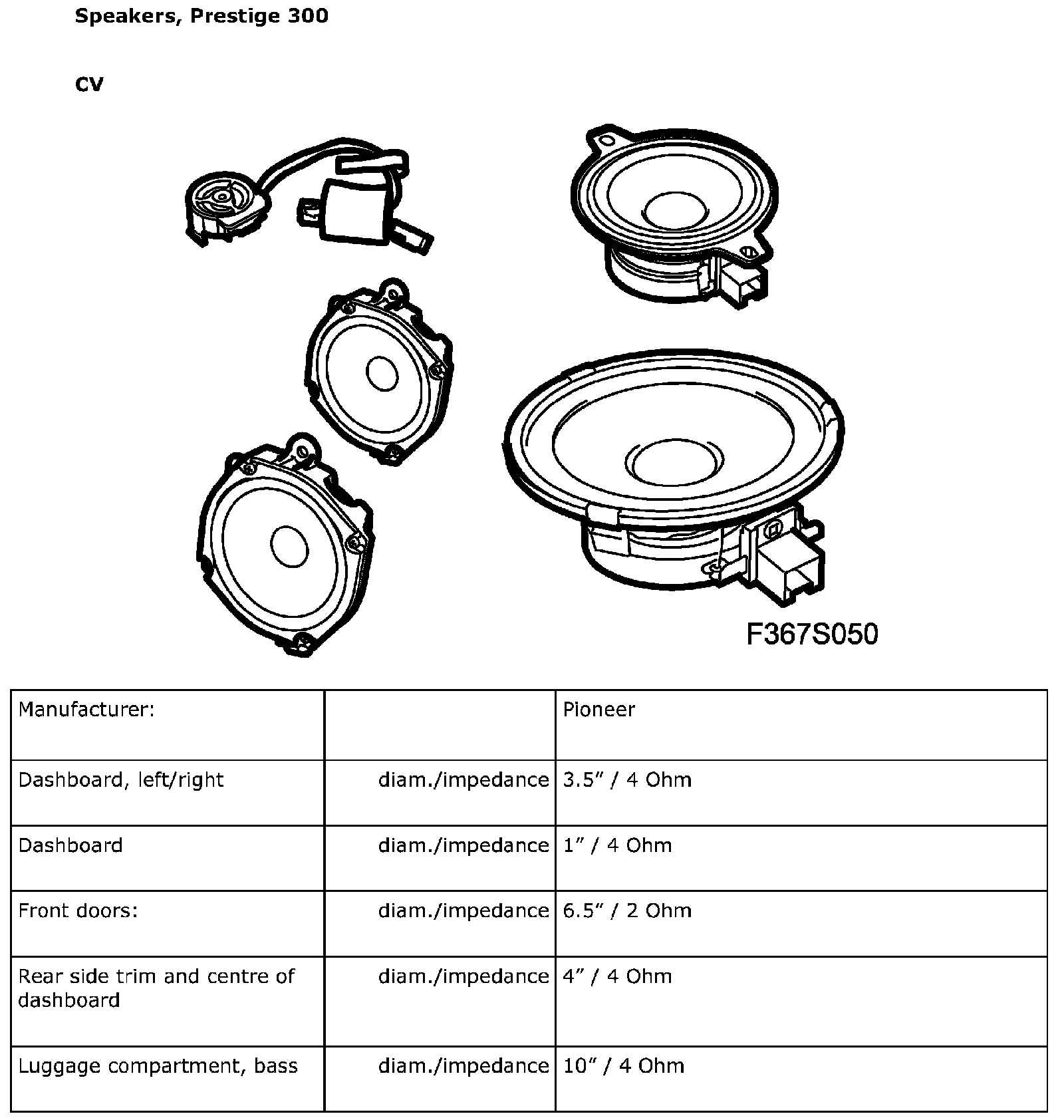 Speakers, Prestige 300

CV

F367S050

| Manufacturer: | | Pioneer |
|---|---|---|
| Dashboard, left/right | diam./impedance | 3.5″ / 4 Ohm |
| Dashboard | diam./impedance | 1″ / 4 Ohm |
| Front doors: | diam./impedance | 6.5″ / 2 Ohm |
| Rear side trim and centre of dashboard | diam./impedance | 4″ / 4 Ohm |
| Luggage compartment, bass | diam./impedance | 10″ / 4 Ohm |