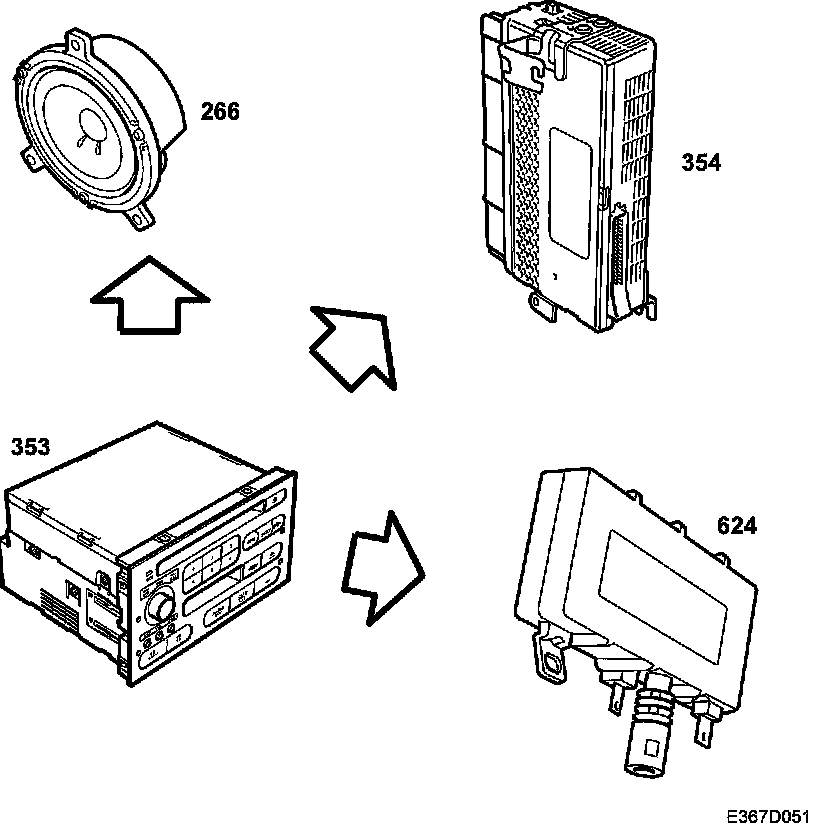 266

354

353

624

E367D051