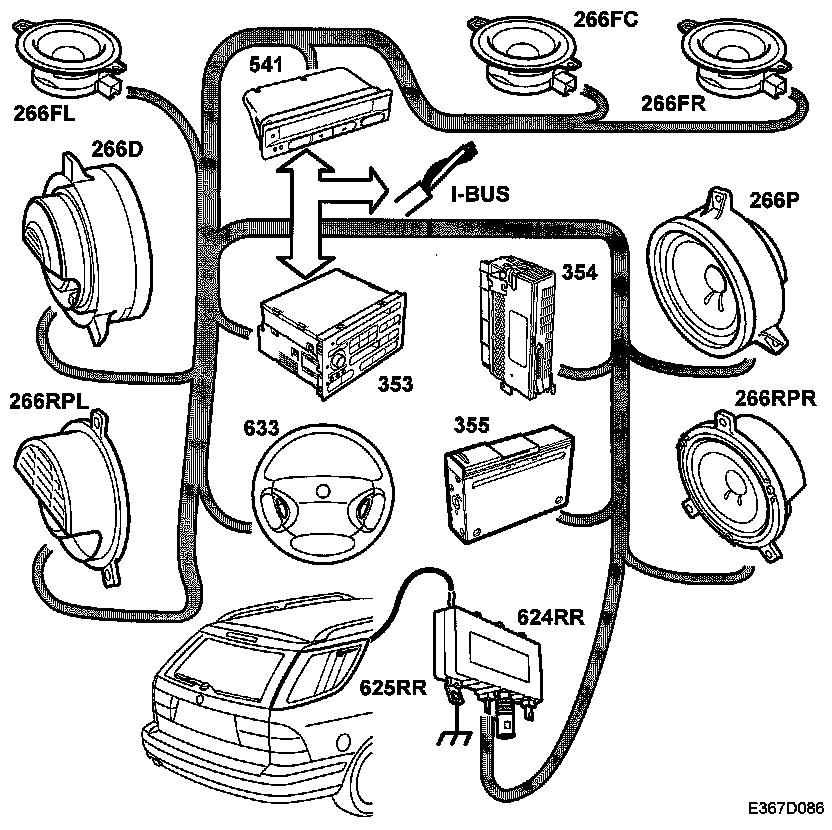 266FL
541
266FC
266FR
266D
I-BUS
266P
354
353
266RPL
633
355
266RPR
624RR
625RR
E367D086