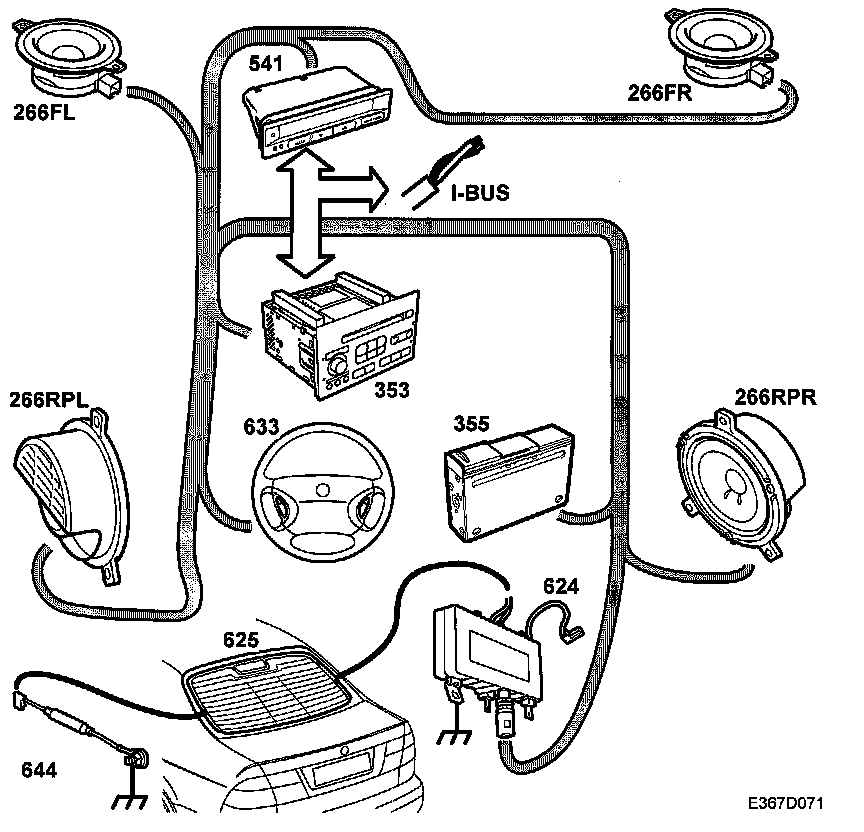 266FL
541
266FR
I-BUS
353
266RPL
633
355
266RPR
624
625
644
E367D071