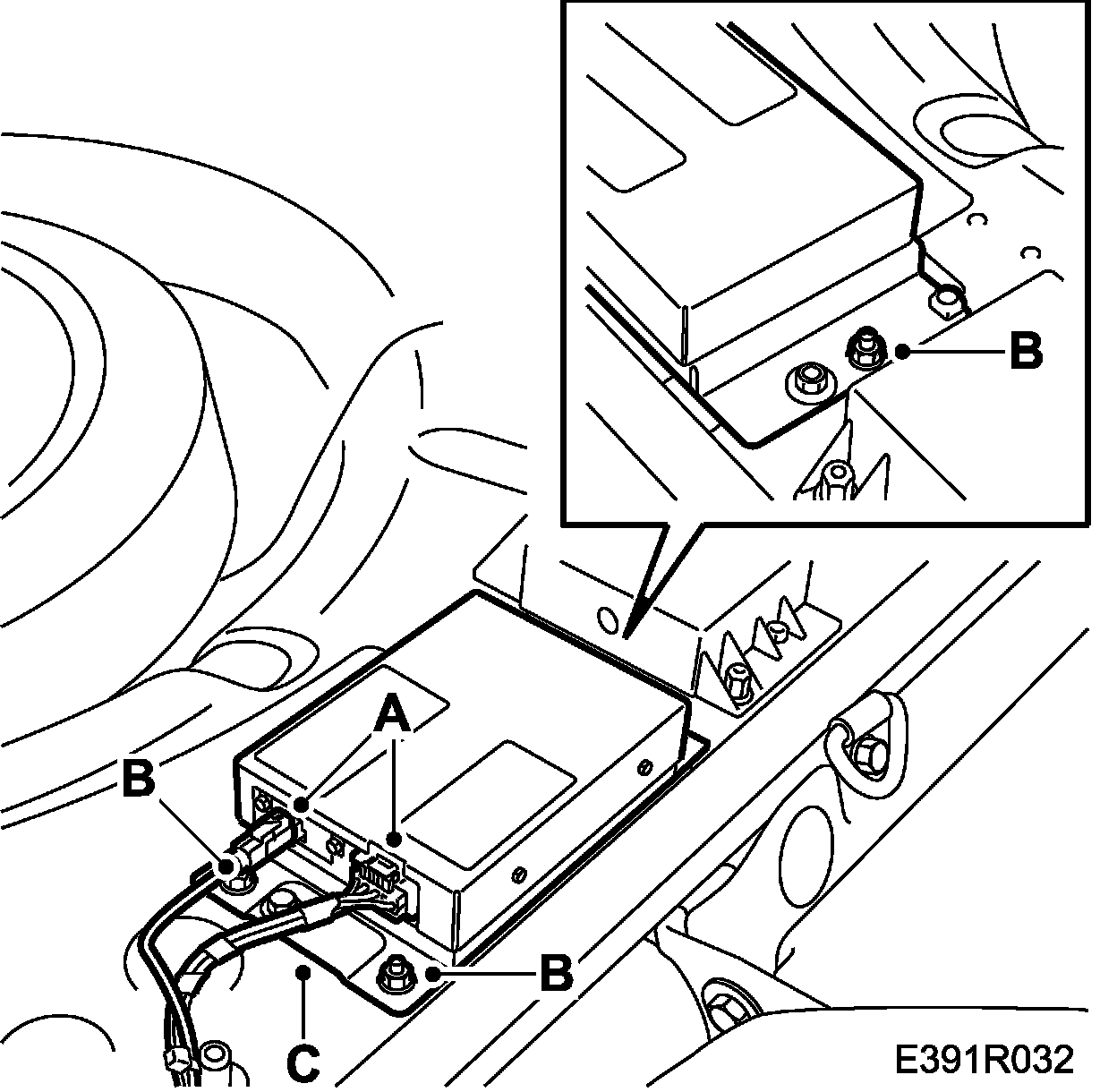 B
A
B
B
C
E391R032