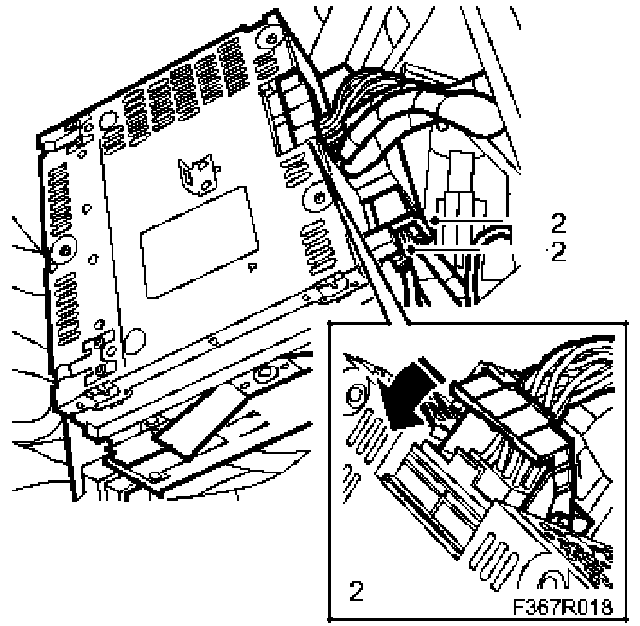 2
2
2
F367R018