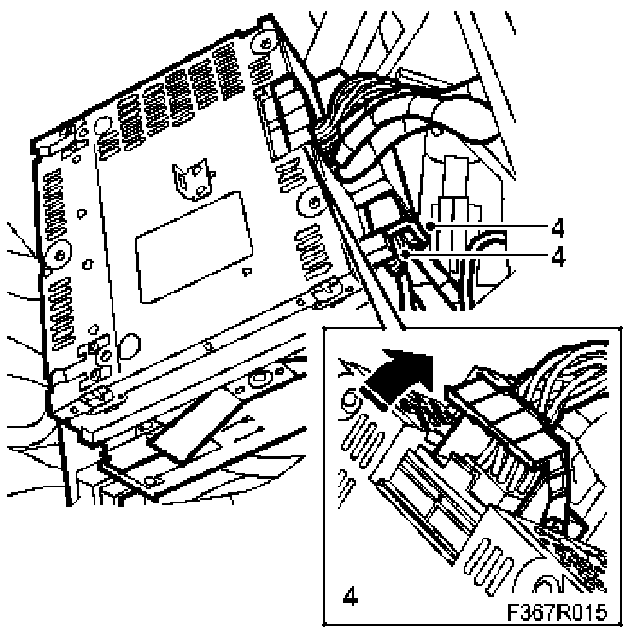 4
4
4
F367R015