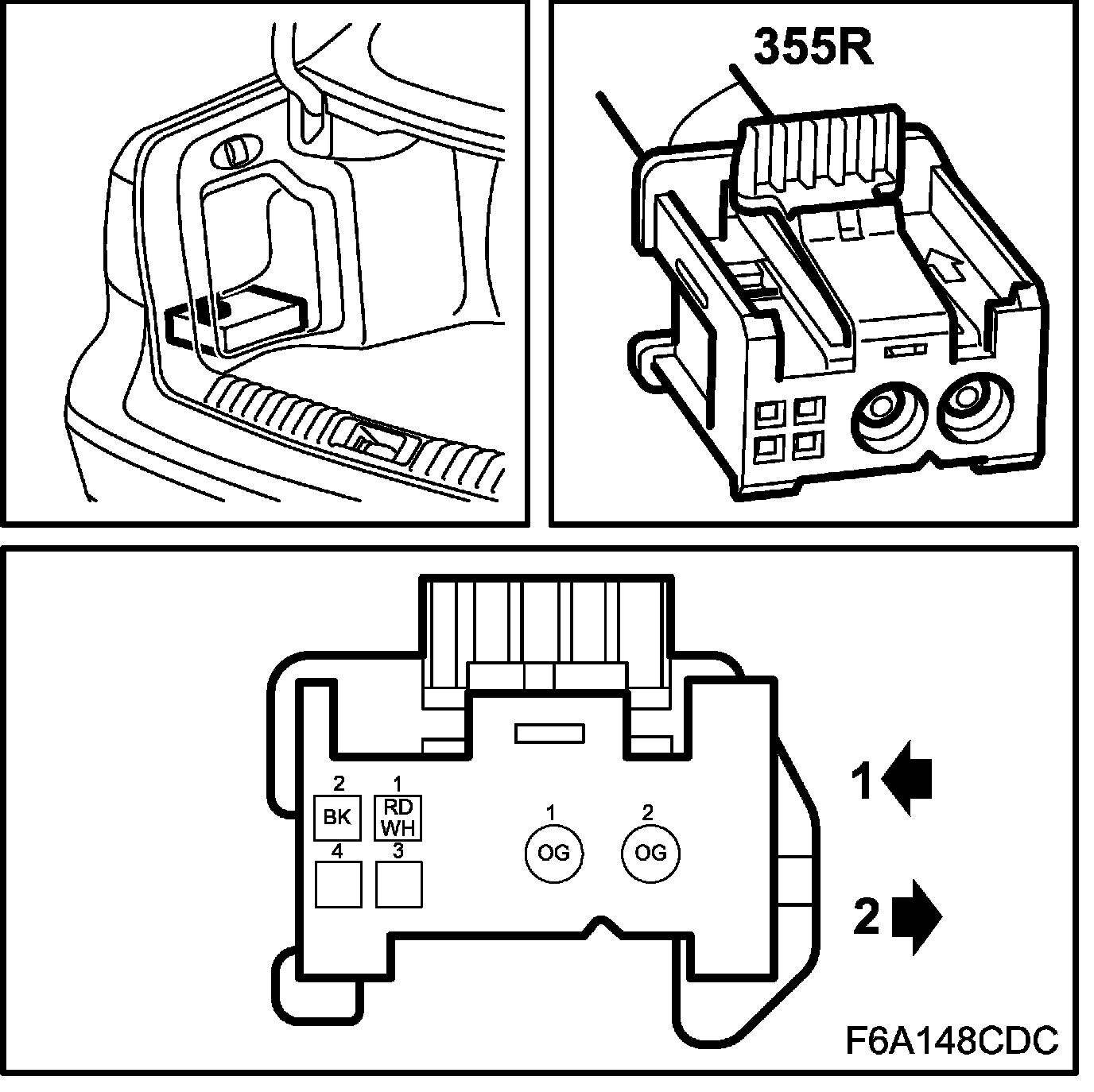 355R

2
BK
1
RD
WH
4
3
1
OG
2
OG

1
2

F6A148CDC