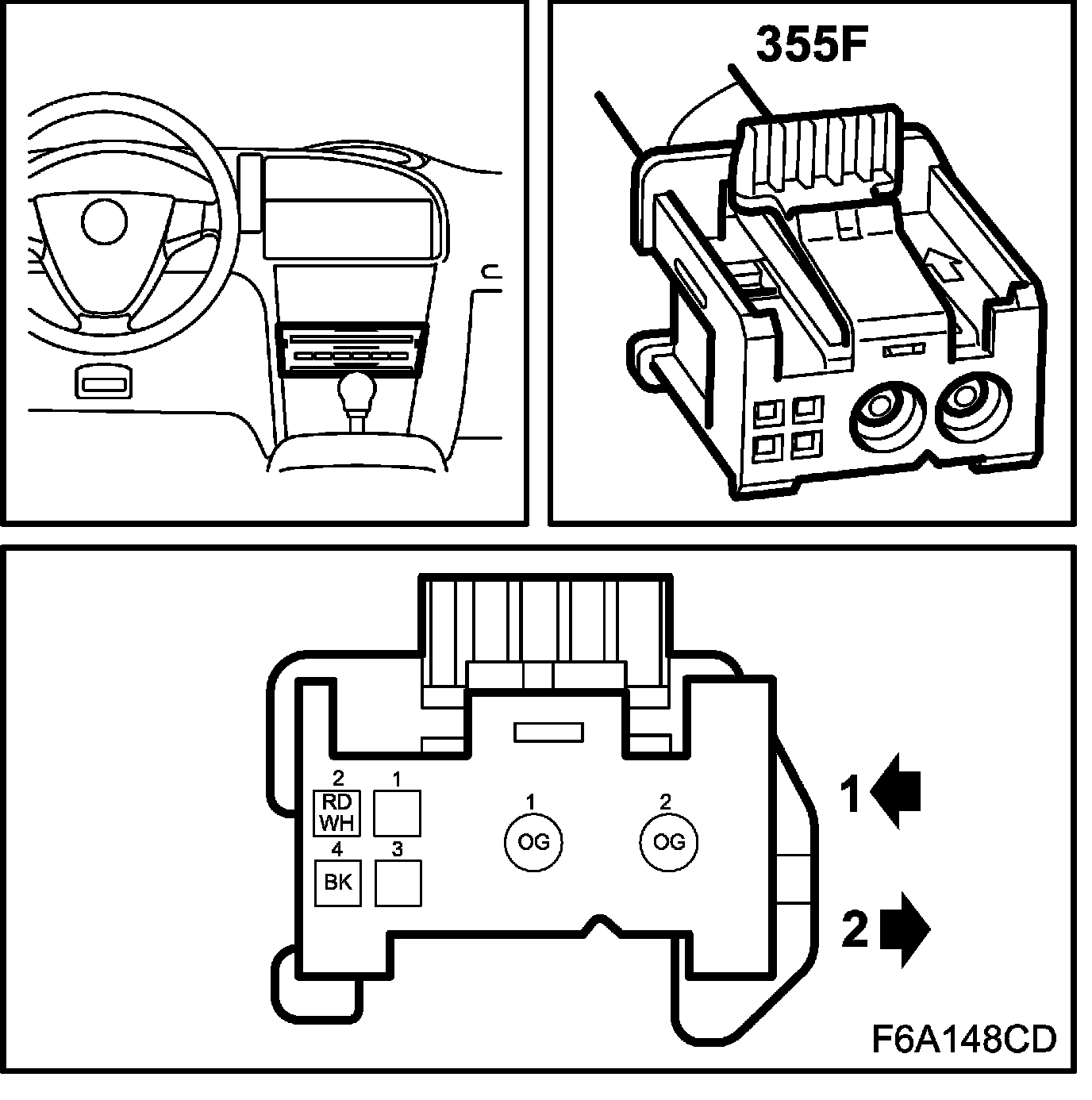 355F

2
RD
WH
1
4
BK
3
1
OG
2
OG
1
2

F6A148CD