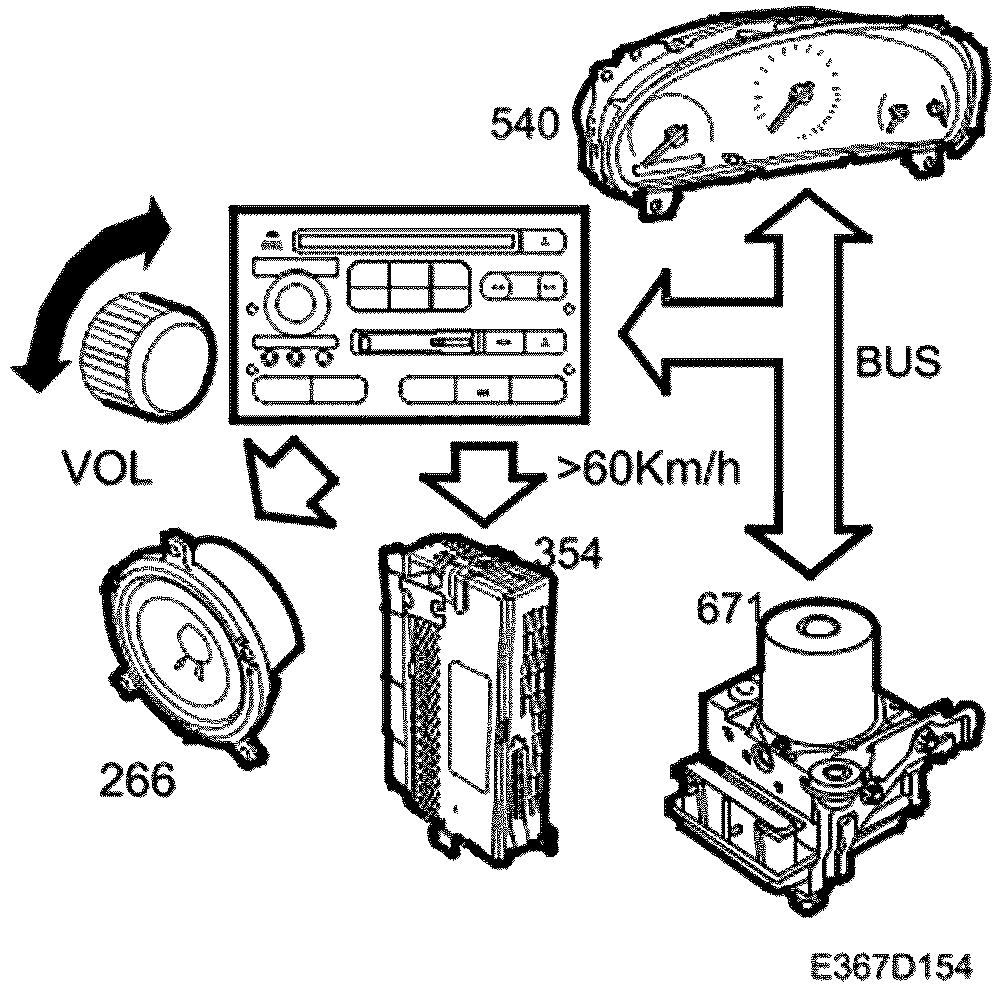 540

BUS

VOL

>60Km/h

354

671

266

E367D154