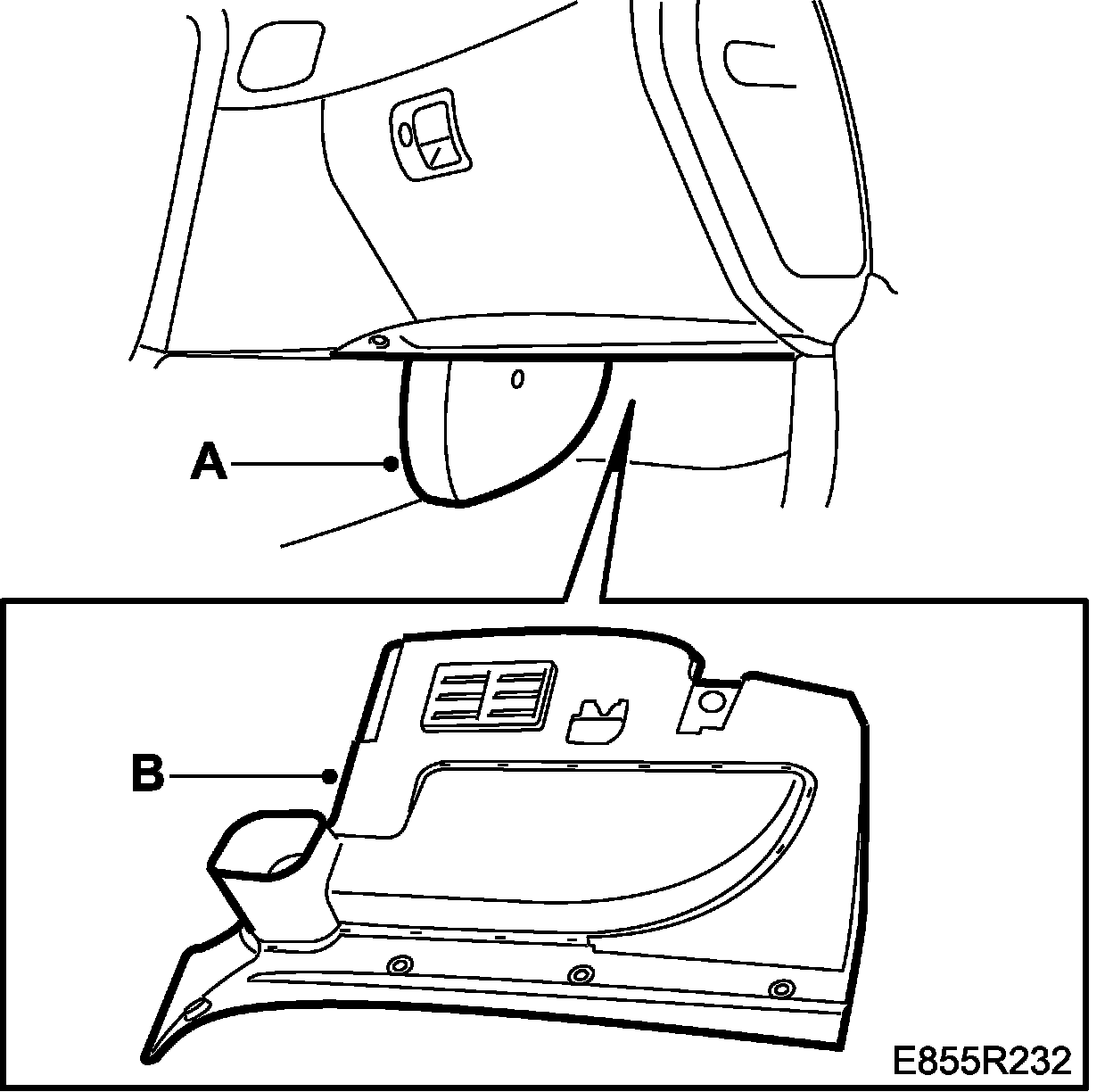 A
B
E855R232