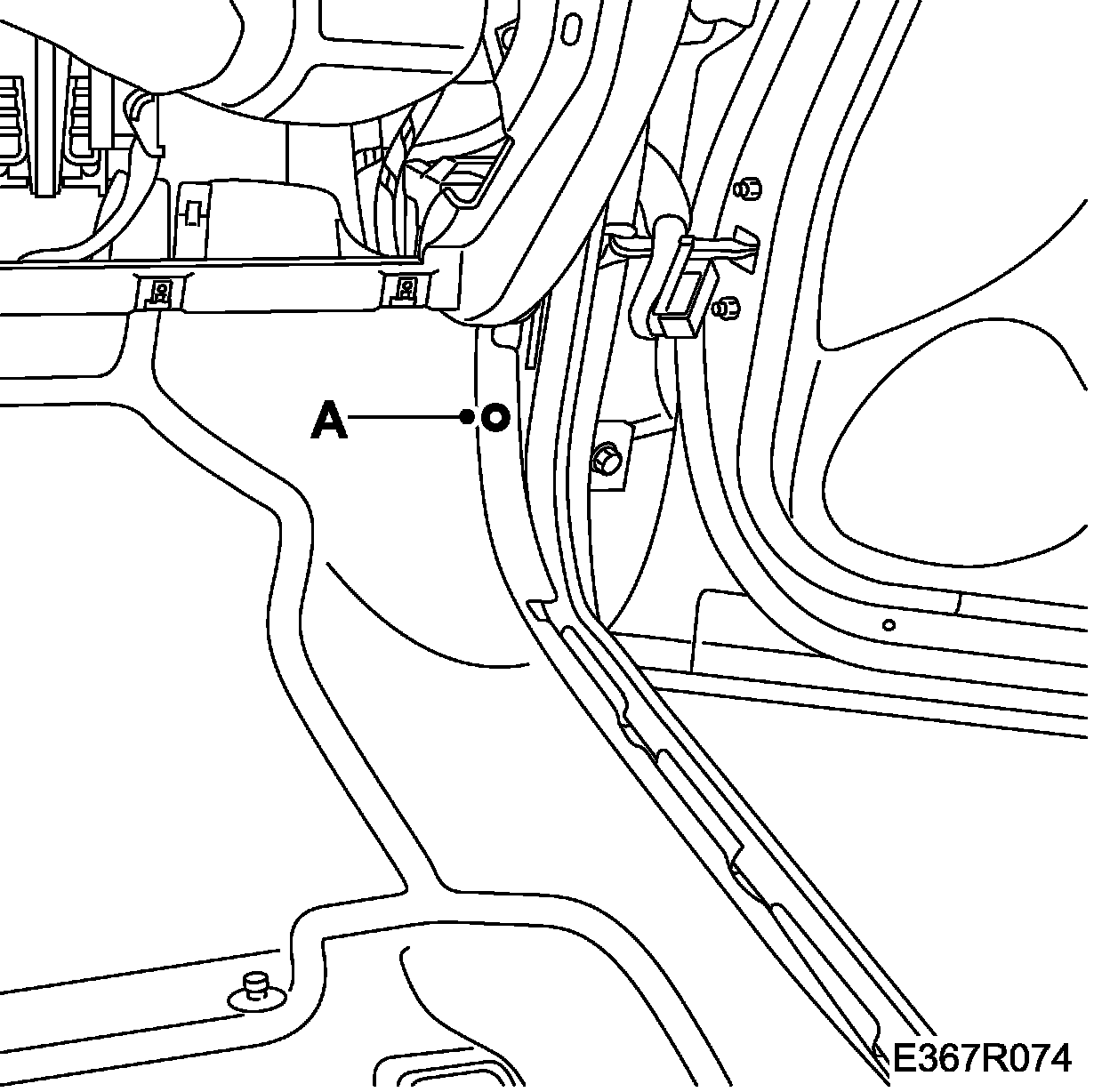 A

E367R074