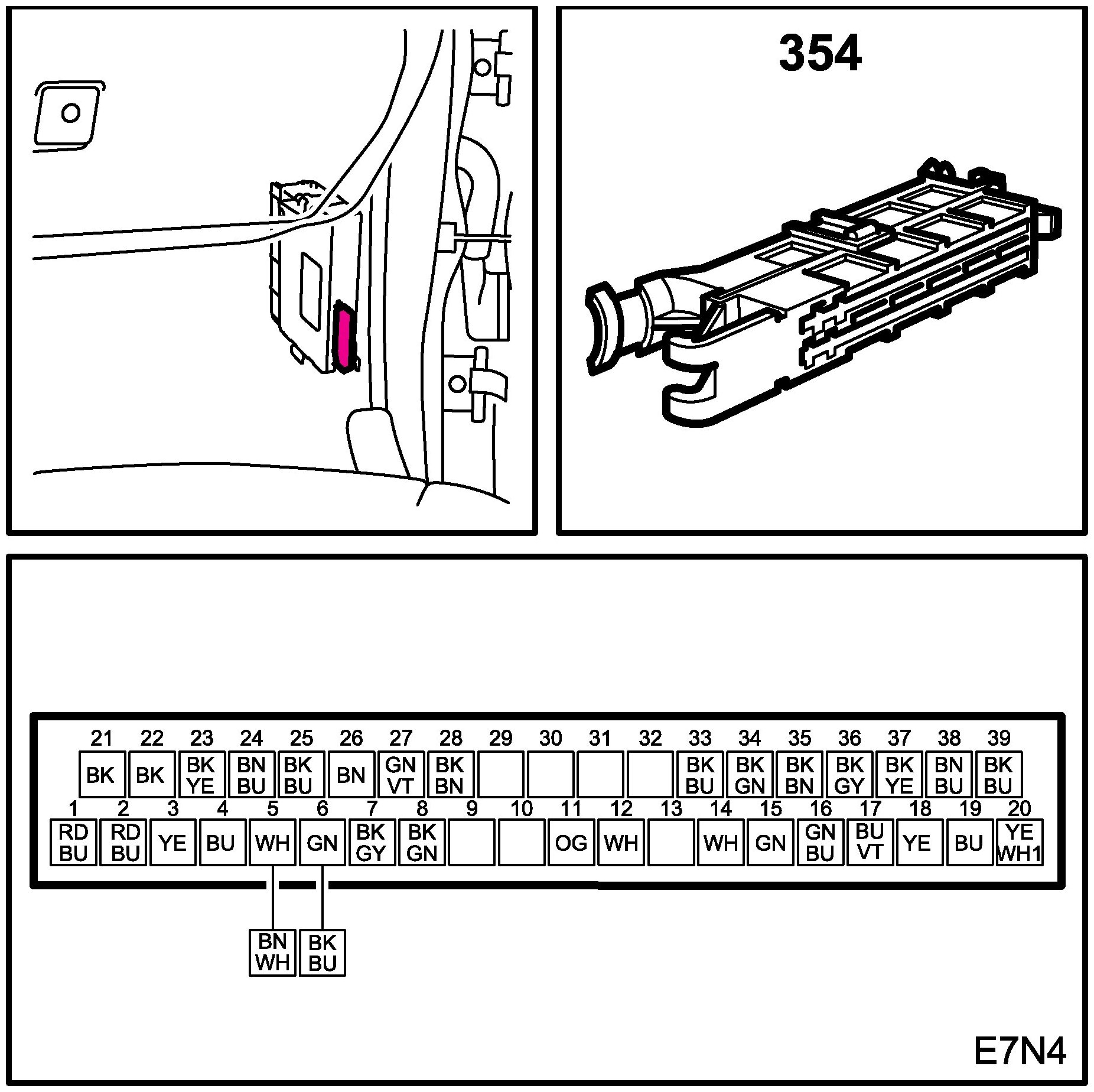 354

| 21 | 22 | 23 | 24 | 25 | 26 | 27 | 28 | 29 | 30 | 31 | 32 | 33 | 34 | 35 | 36 | 37 | 38 | 39 |
|---|---|---|---|---|---|---|---|---|---|---|---|---|---|---|---|---|---|---|
| BK | BK | BK YE | BN BU | BK BU | BN | GN VT | BK BN | | | | | BK BU | BK GN | BK BN | BK GY | BK YE | BN BU | BK BU |

| 1 | 2 | 3 | 4 | 5 | 6 | 7 | 8 | 9 | 10 | 11 | 12 | 13 | 14 | 15 | 16 | 17 | 18 | 19 | 20 |
|---|---|---|---|---|---|---|---|---|---|---|---|---|---|---|---|---|---|---|---|
| RD BU | RD BU | YE | BU | WH | GN | BK GY | BK GN | | | OG | WH | | WH | GN | GN BU | BU VT | YE | BU | YE WH1 |

BN WH
BK BU

E7N4