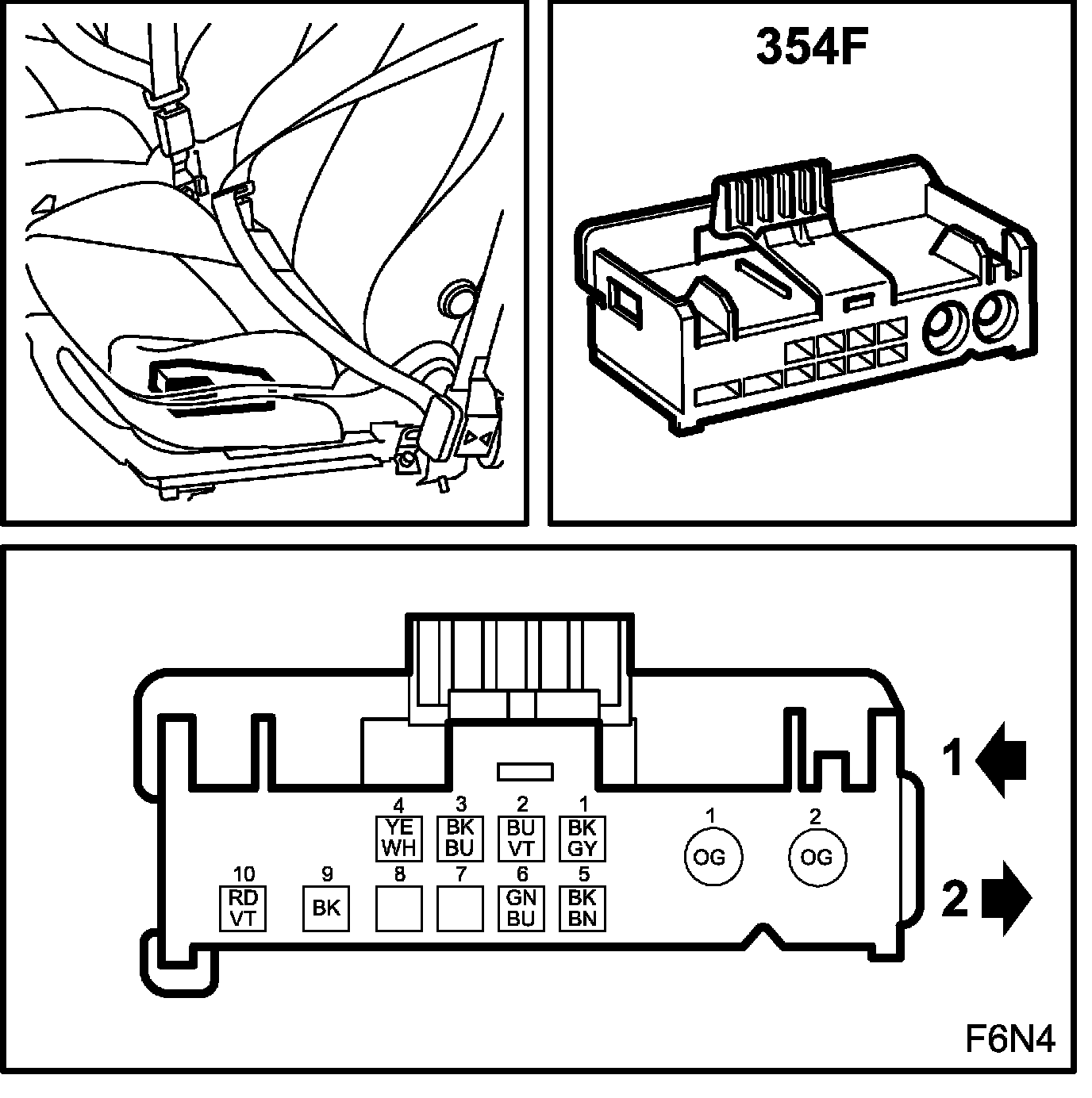 354F

4
YE
WH

3
BK
BU

2
BU
VT

1
BK
GY

1
OG

2
OG

1

10
RD
VT

9
BK

8

7

6
GN
BU

5
BK
BN

2

F6N4