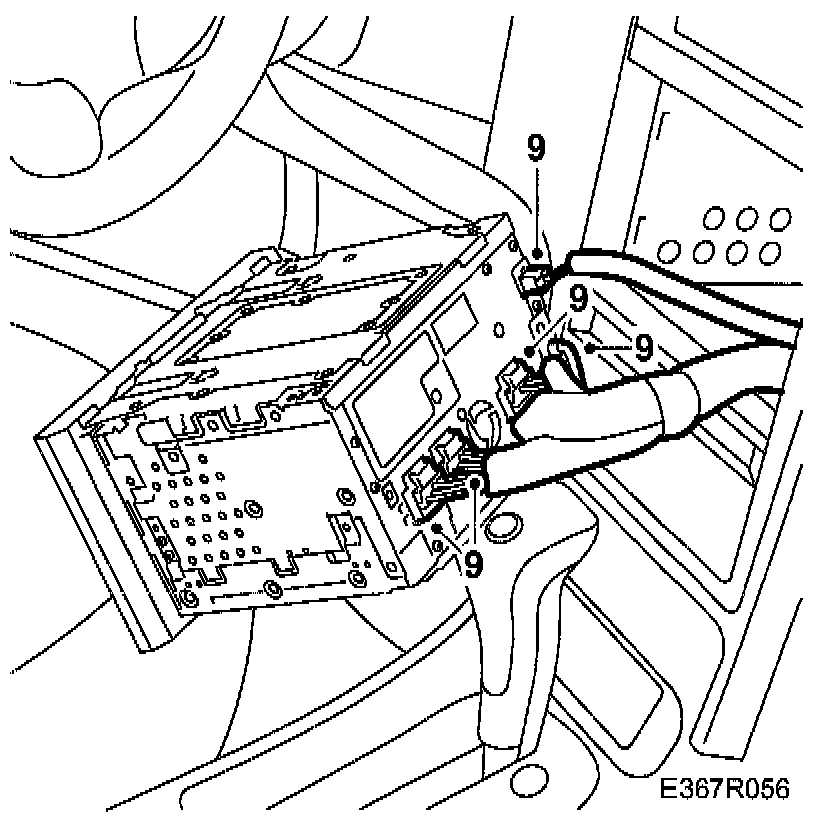 9
9
9
9
E367R056