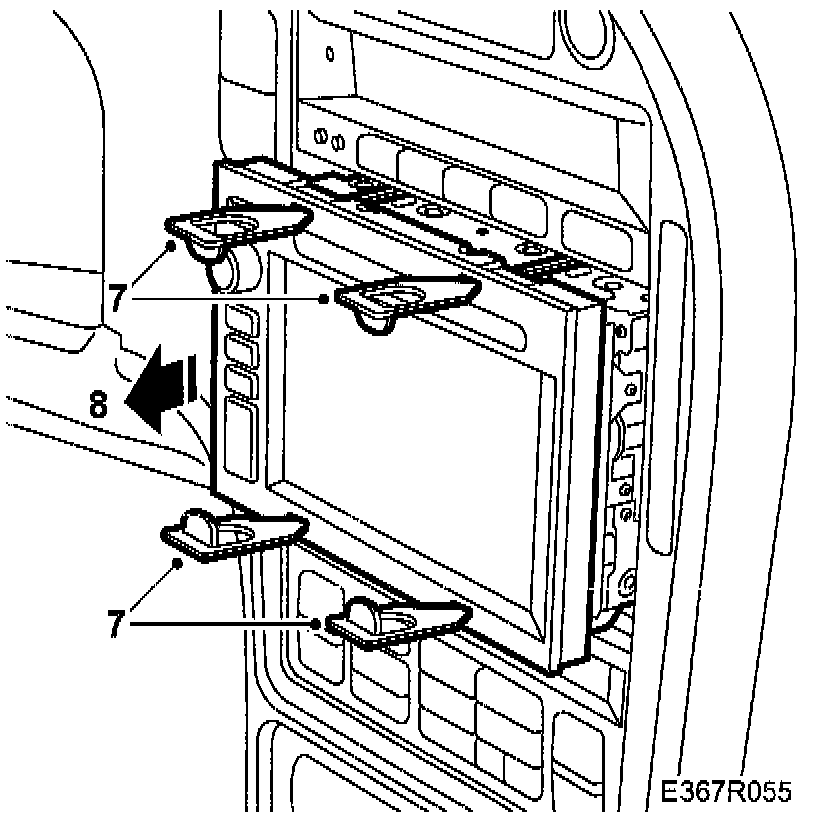 7
8
7
E367R055