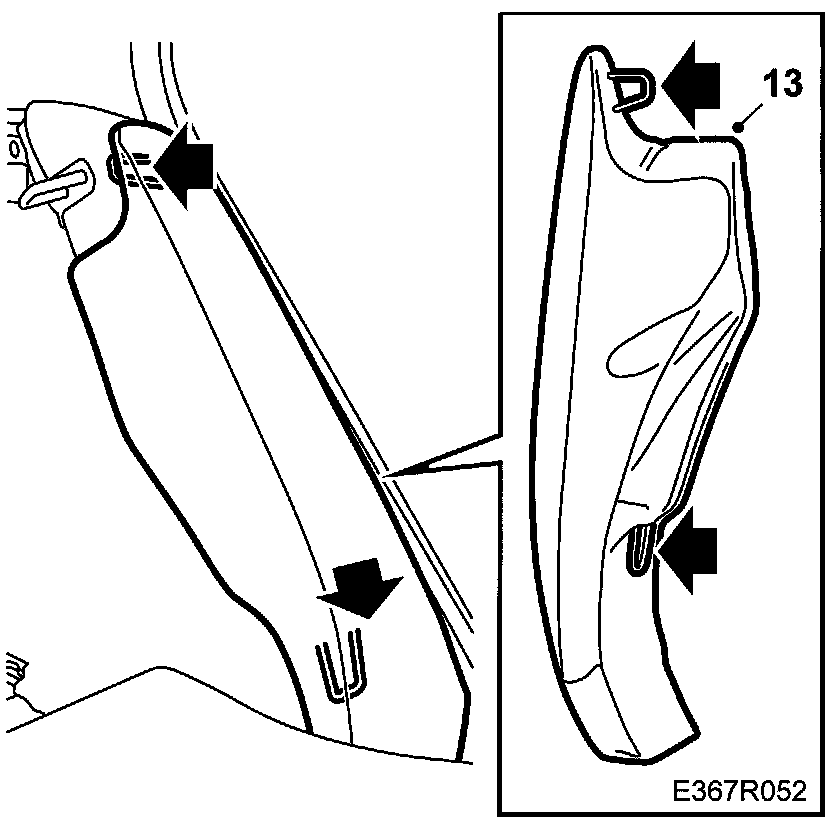 13

E367R052