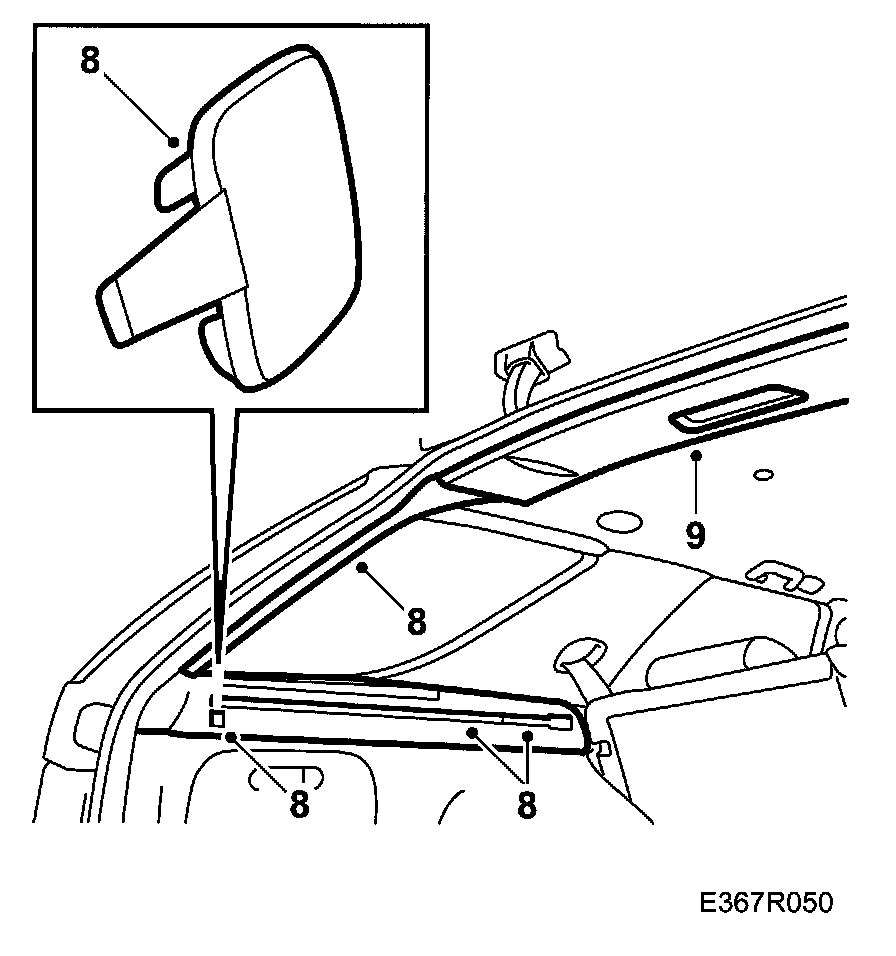 8
9
8
8
8
E367R050