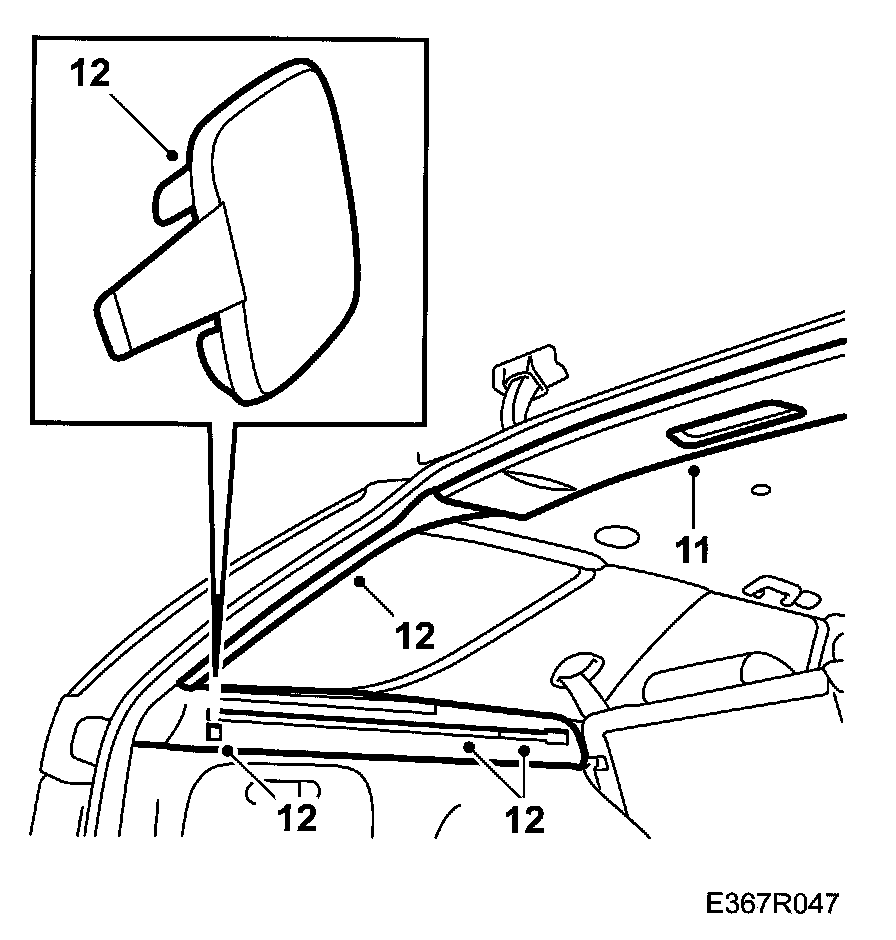 12
11
12
12
12
E367R047