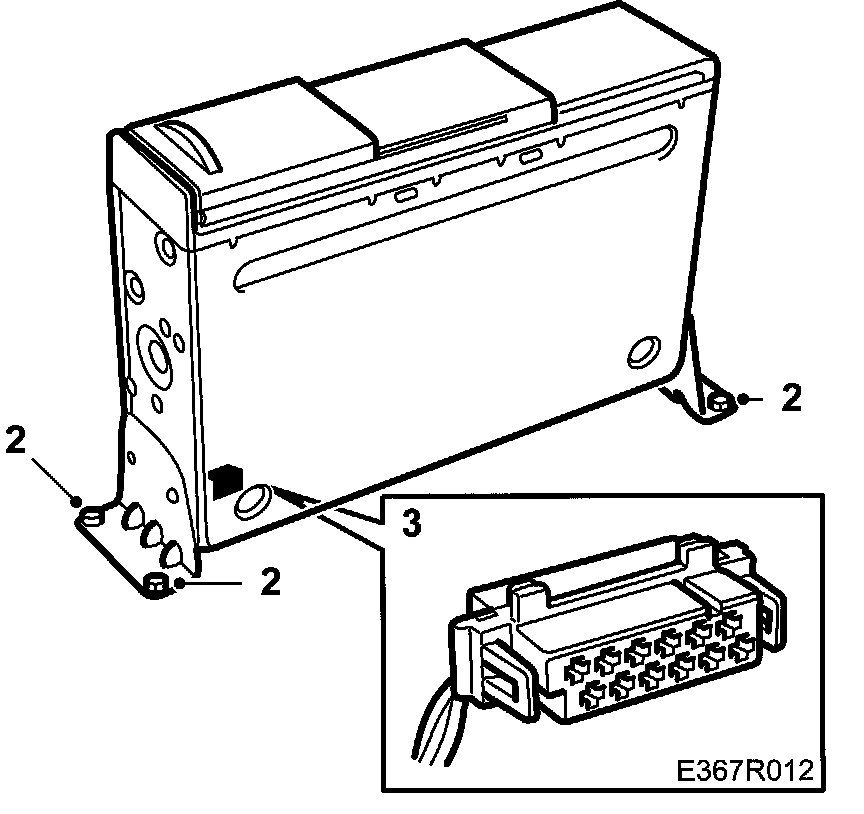 2
2
2
3
E367R012