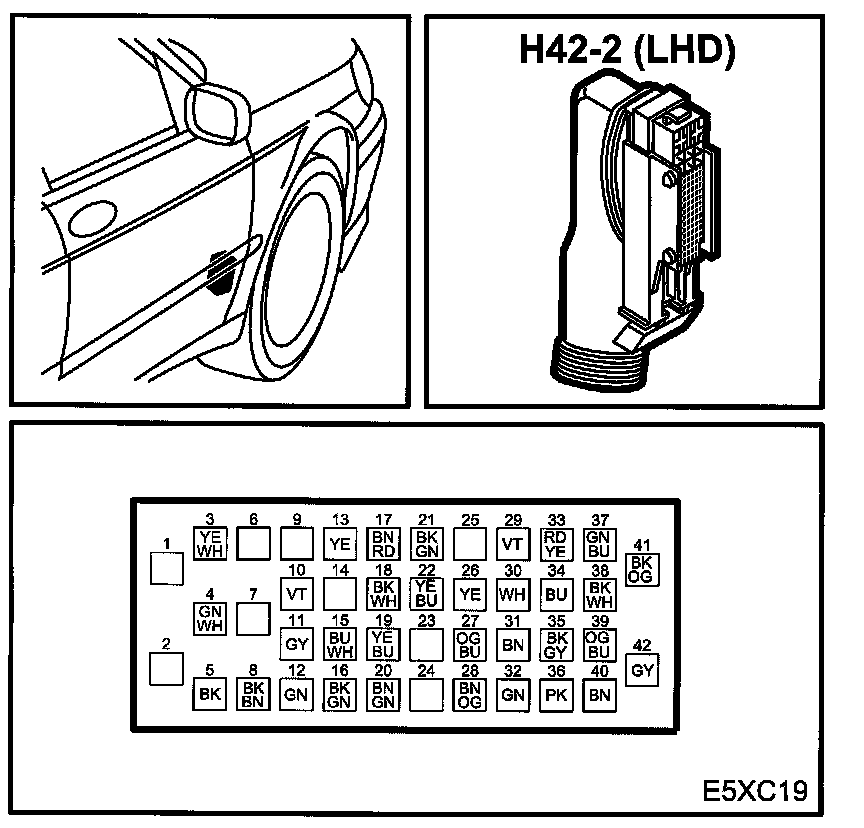 H42-2 (LHD)

1
2
3 YE WH
4 GN WH
5 BK
6
7
8 BK BN
9
10 VT
11 GY
12 GN
13 YE
14
15 BU WH
16 BK GN
17 BN RD
18 BK WH
19 YE BU
20 BN GN
21 BK GN
22 YE BU
23
24
25
26 YE
27 OG BU
28 BN OG
29 VT
30 WH
31 BN
32 GN
33 RD YE
34 BU
35 BK GY
36 PK
37 GN BU
38 BK WH
39 OG BU
40 BN
41 BK OG
42 GY

E5XC19