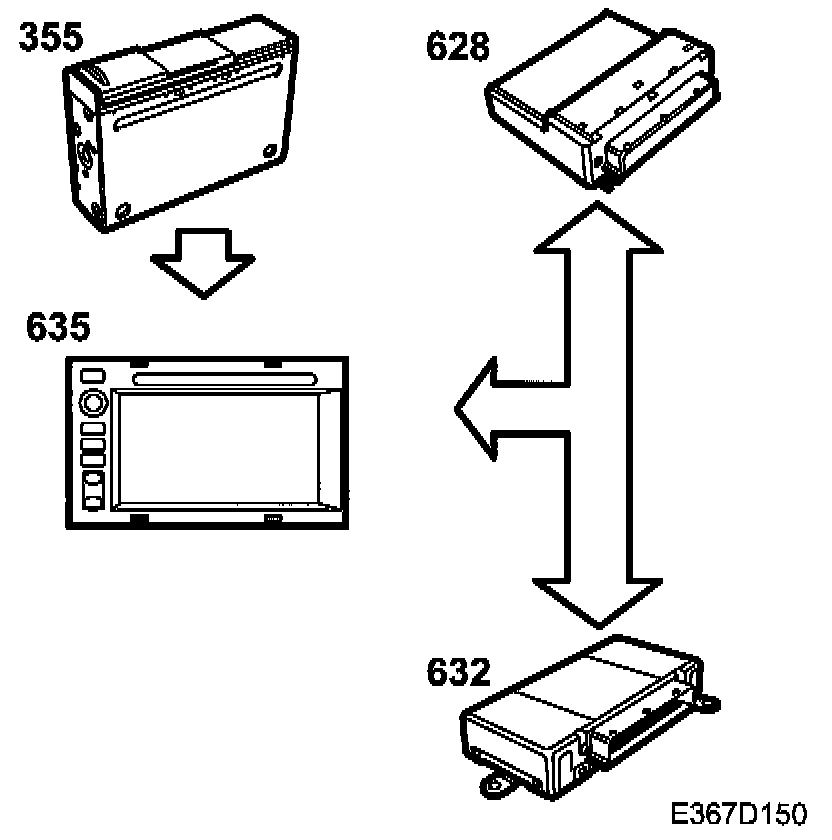 355

628

635

632

E367D150