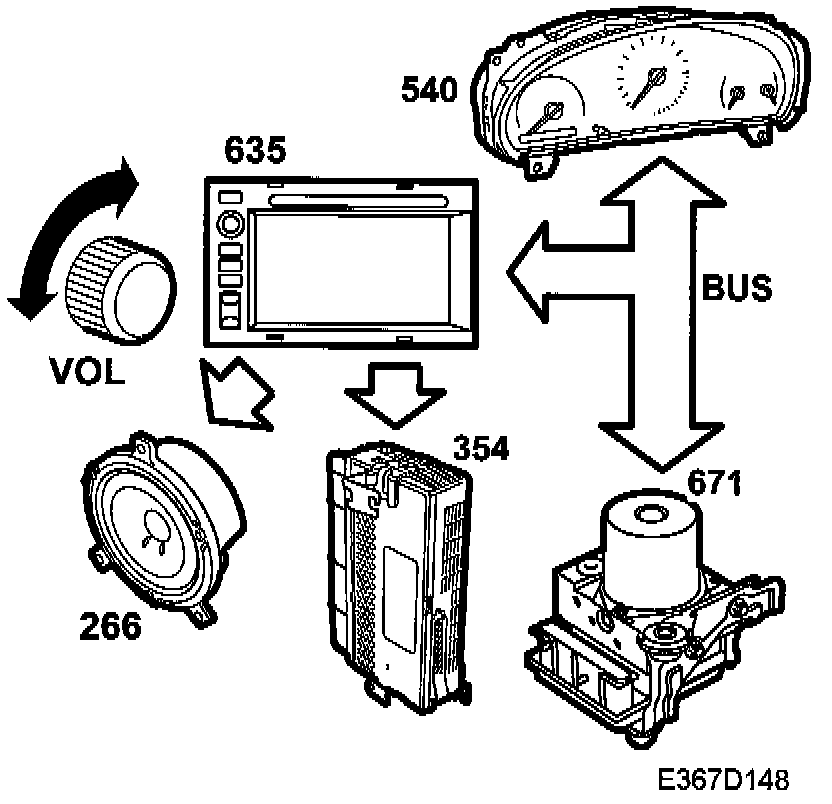 540

635

BUS

VOL

354

671

266

E367D148