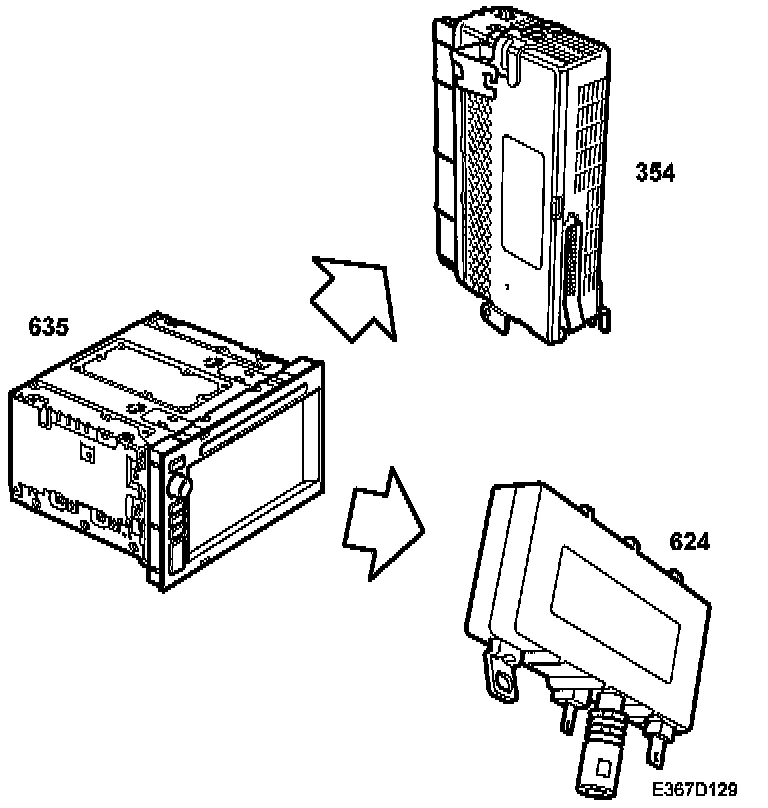 354

635

624

E367D129