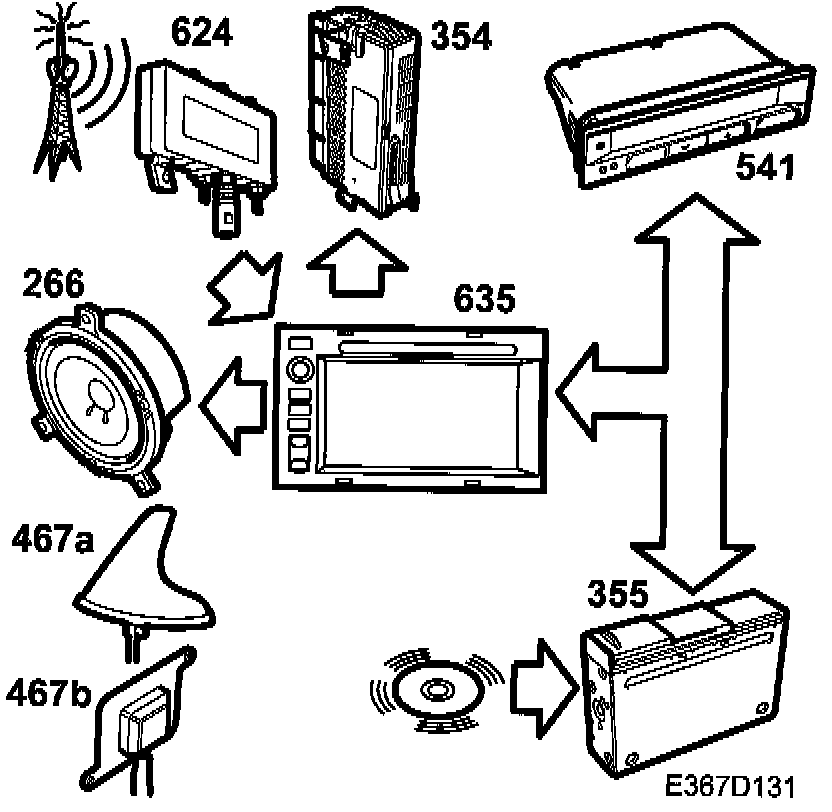 624
354
541
266
635
467a
355
467b
E367D131