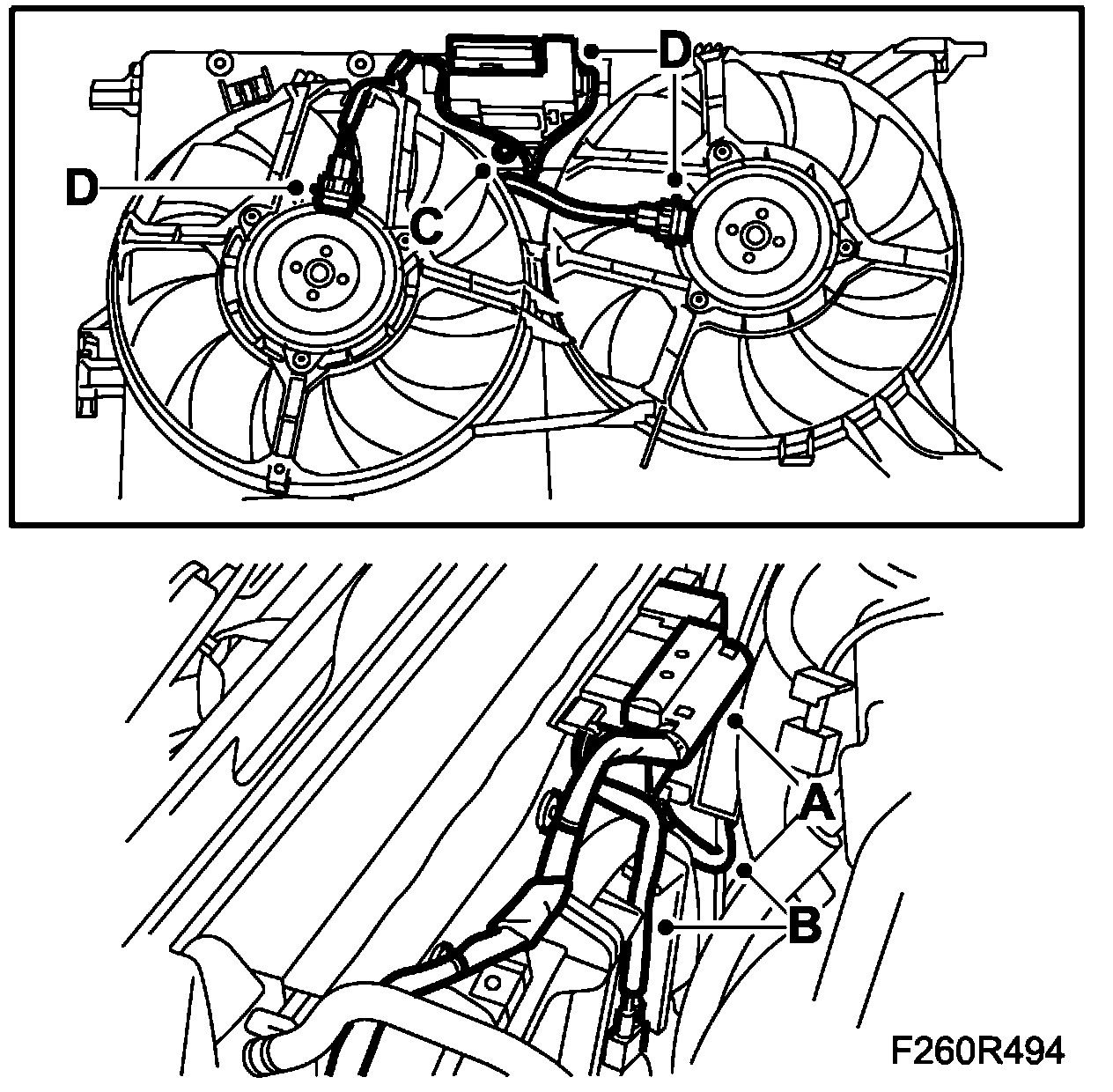 D
D
C
A
B
F260R494