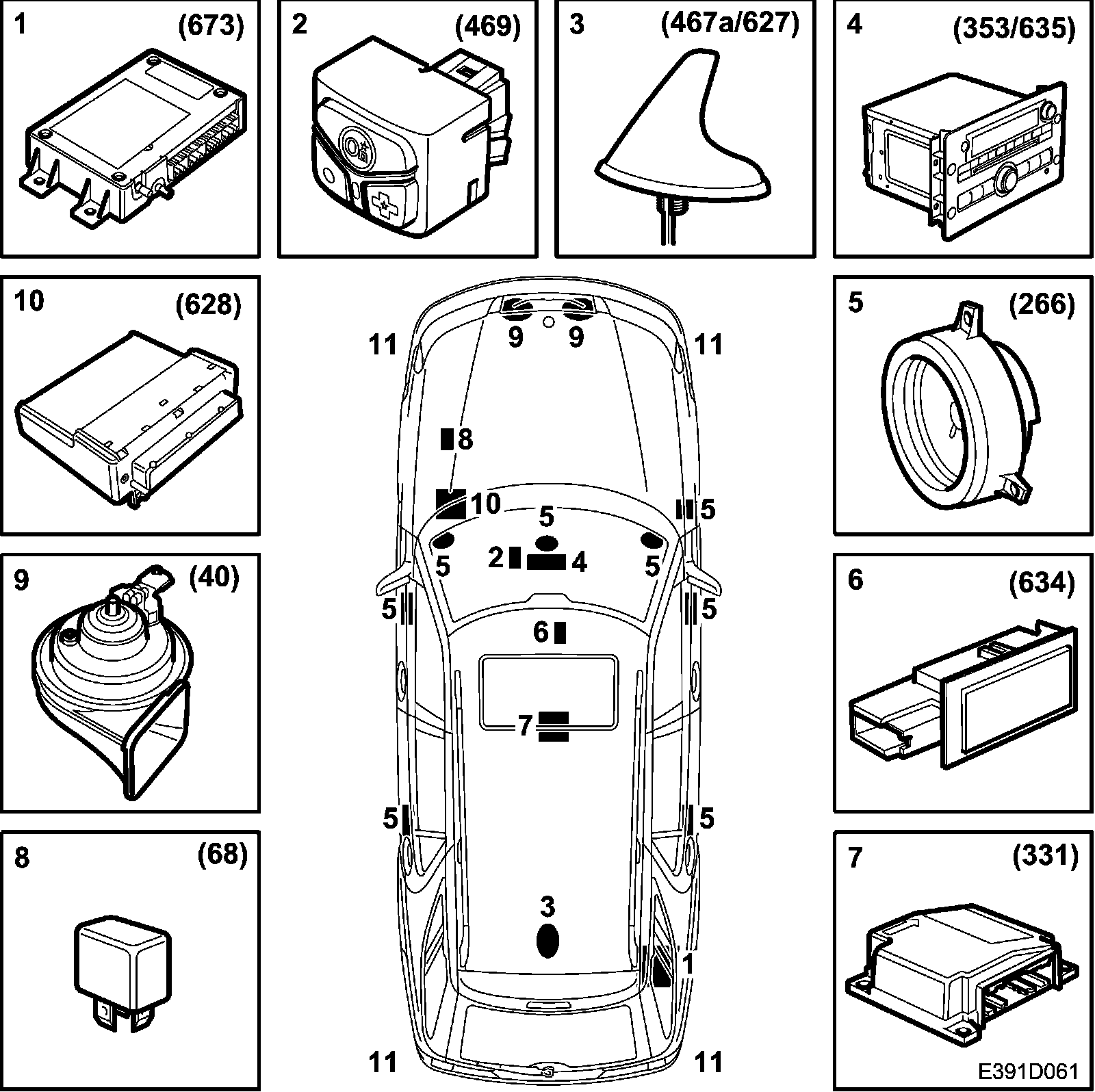 1 (673)

2 (469)

3 (467a/627)

4 (353/635)

10 (628)

5 (266)

9 (40)

6 (634)

8 (68)

7 (331)

11 9 9 11

8

10 5 5

5 2 4 5

5 5

6

7

5 5

3

1

11 11

E391D061