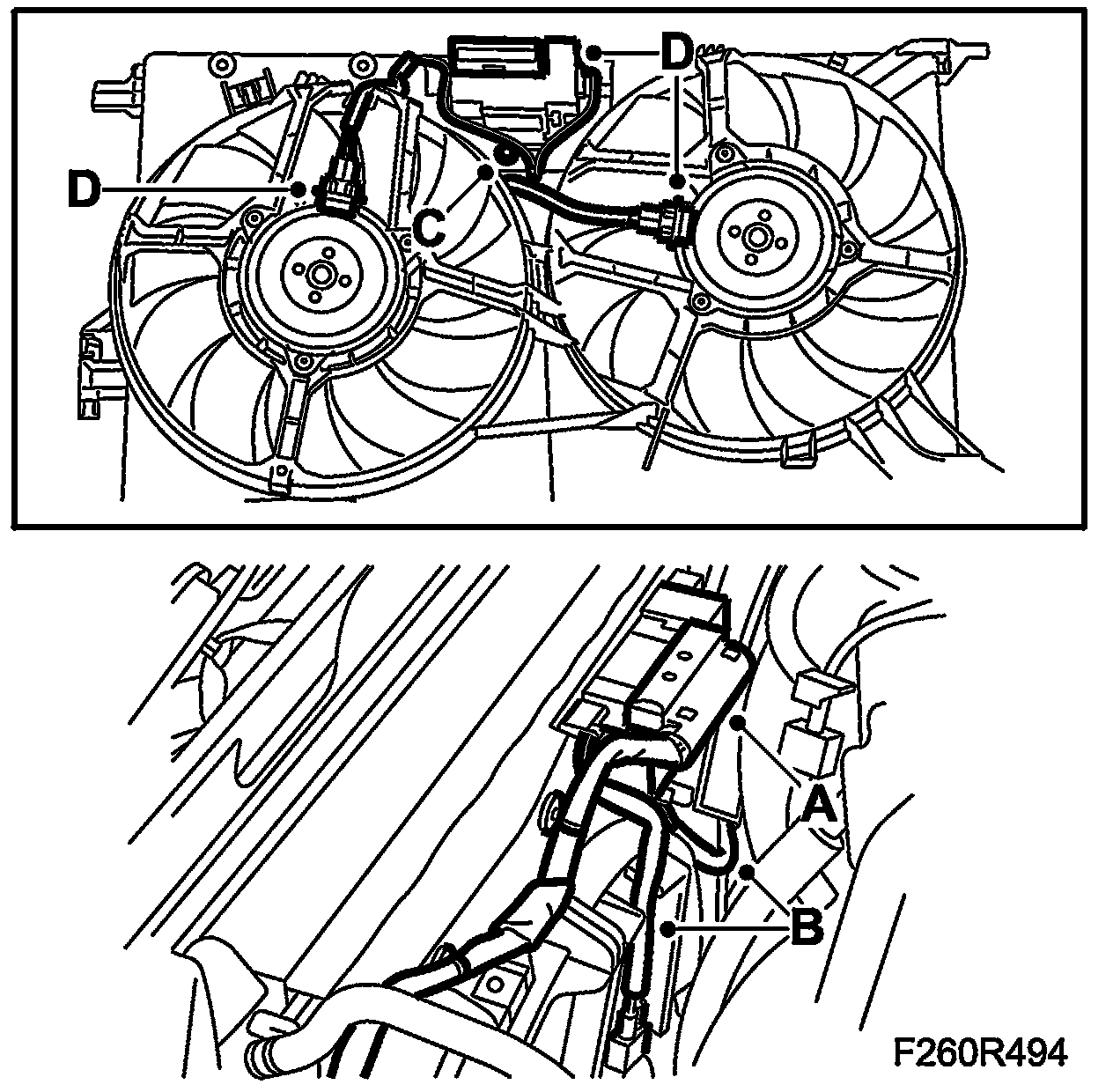 D
D
C
A
B
F260R494