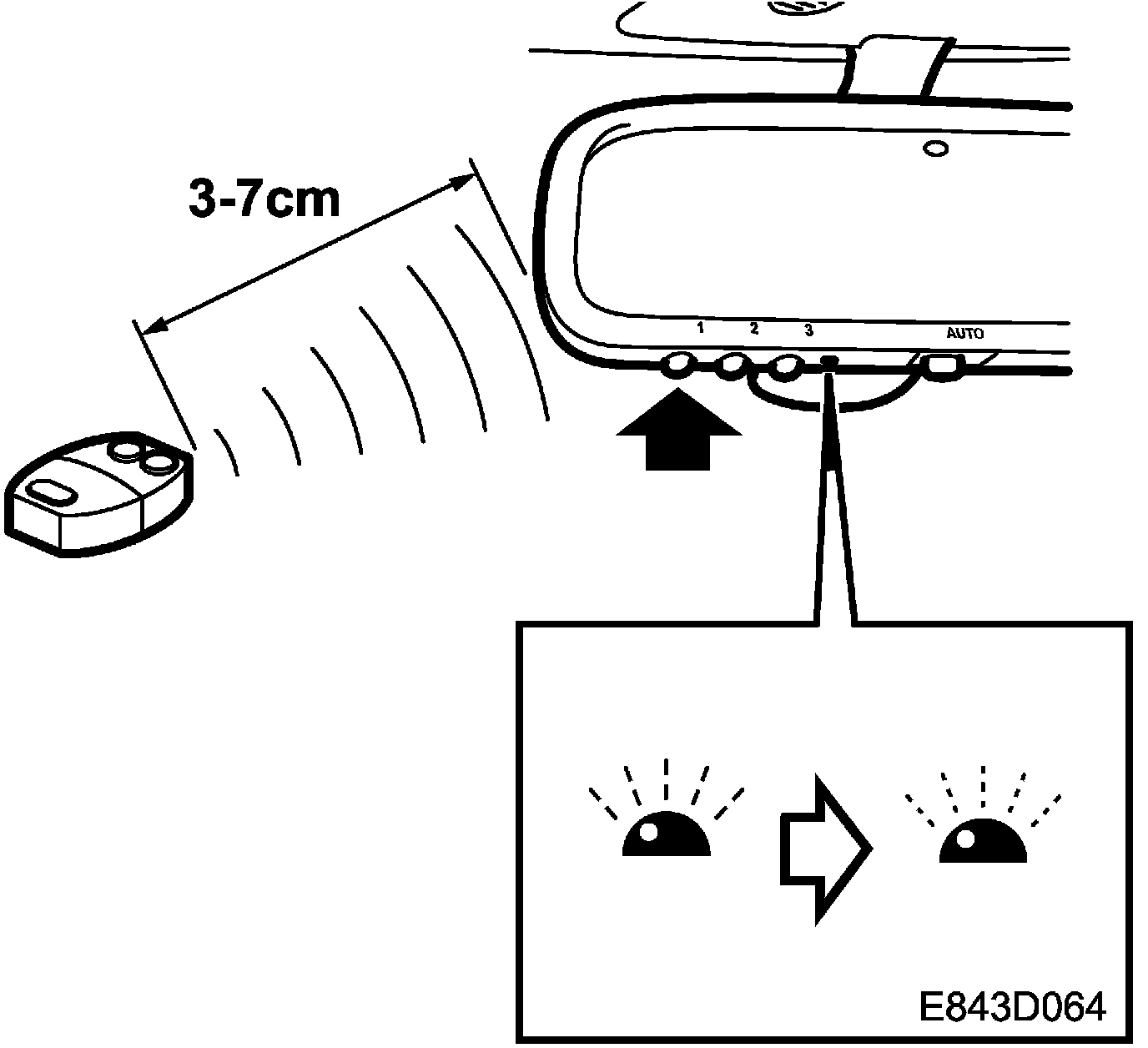 3-7cm

1 2 3

AUTO

E843D064