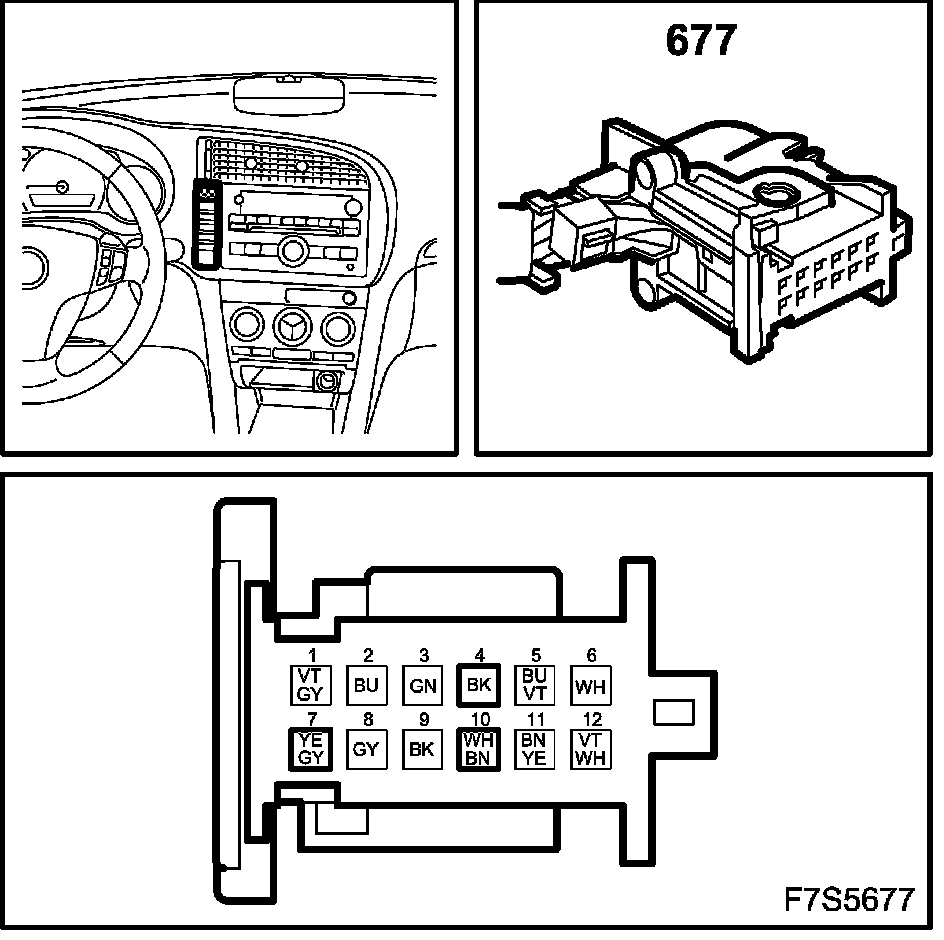 677

1 VT GY
2 BU
3 GN
4 BK
5 BU VT
6 WH
7 YE GY
8 GY
9 BK
10 WH BN
11 BN YE
12 VT WH

F7S5677