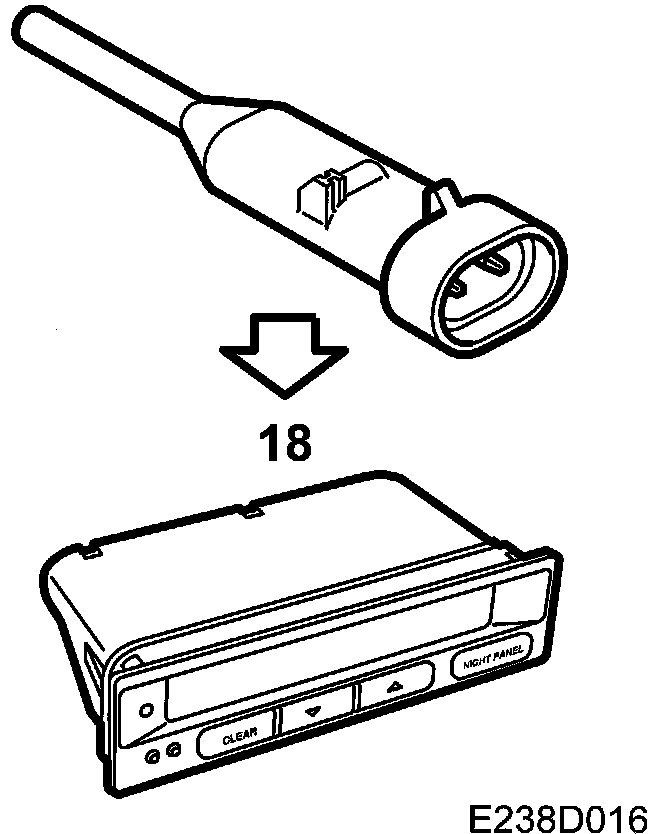 18

NIGHT PANEL

CLEAR

E238D016