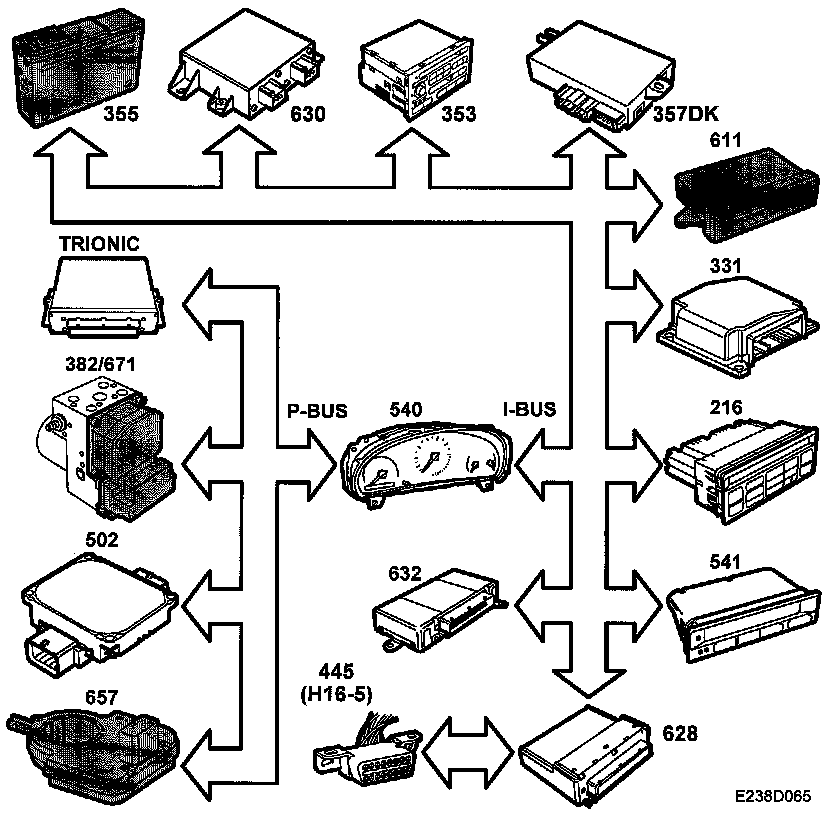 355
630
353
357DK
611
TRIONIC
331
382/671
P-BUS
540
I-BUS
216
502
632
541
657
445
(H16-5)
628
E238D065