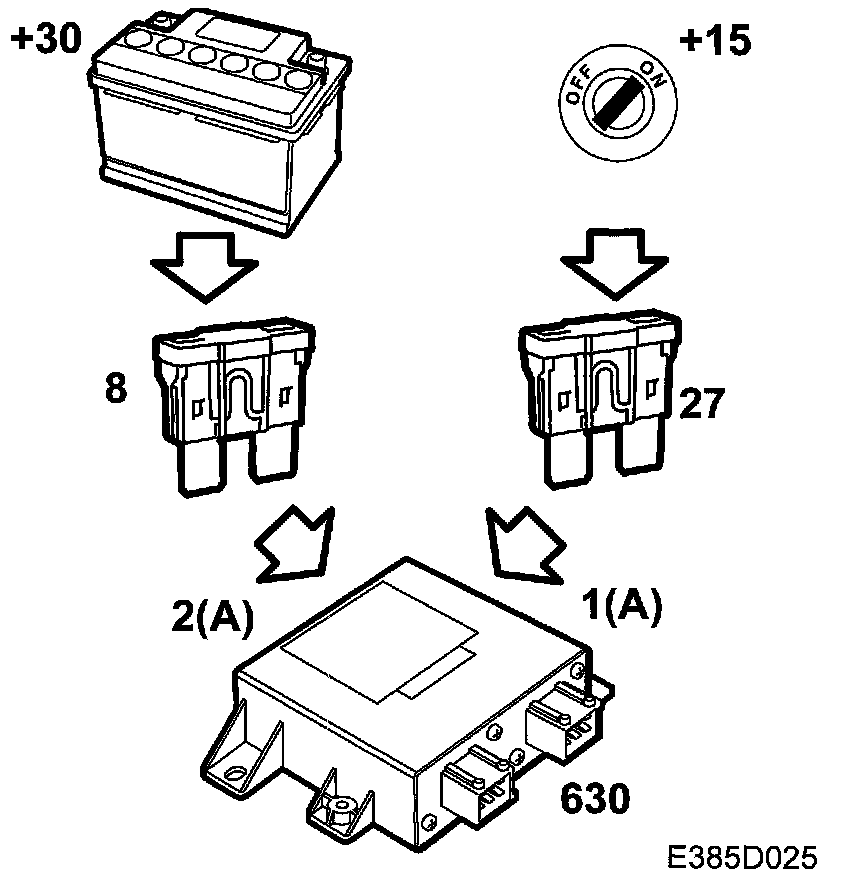 +30

+15

OFF ON

8

27

2(A)

1(A)

630

E385D025